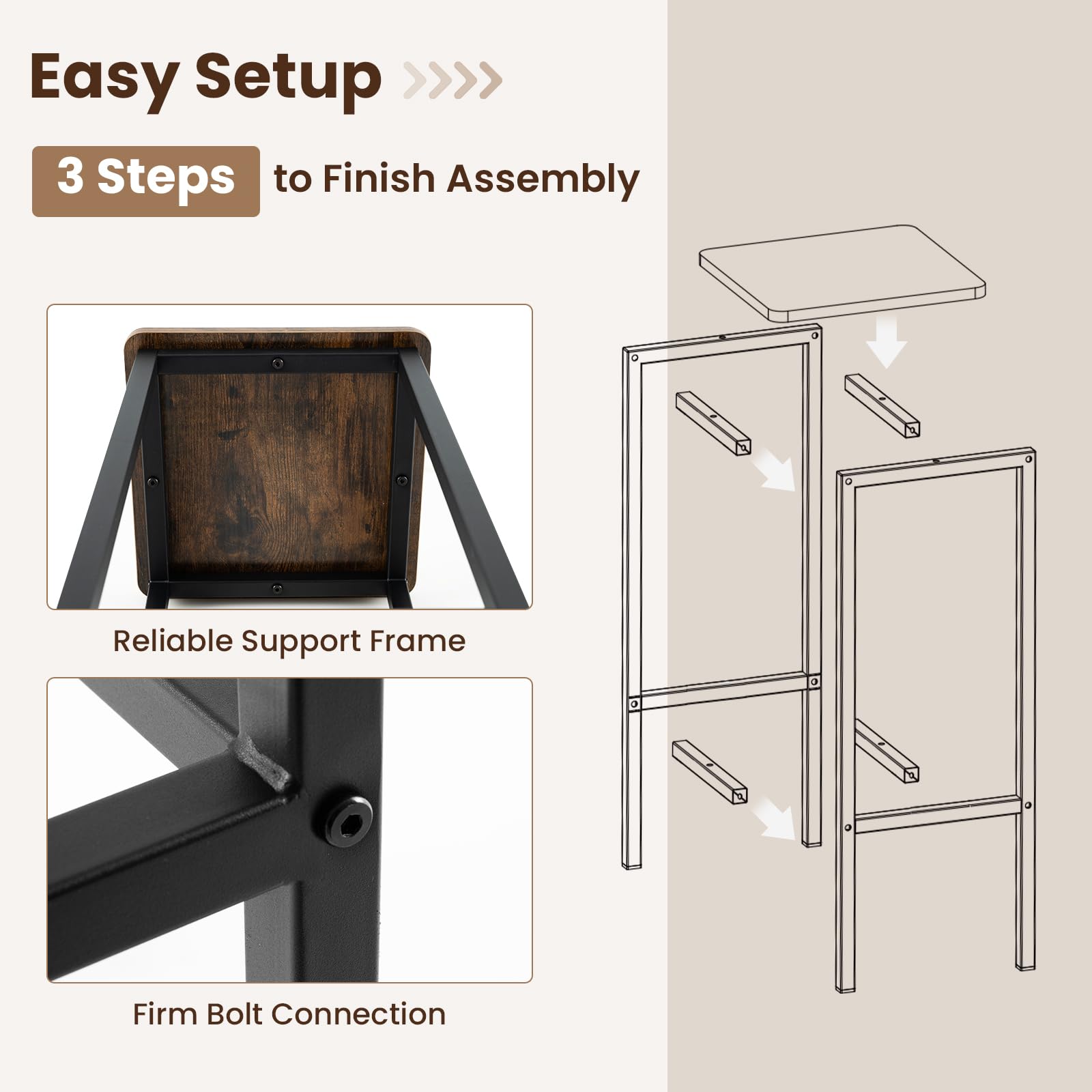 Easy Setup

3 Steps to Finish Assembly

Reliable Support Frame

Firm Bolt Connection