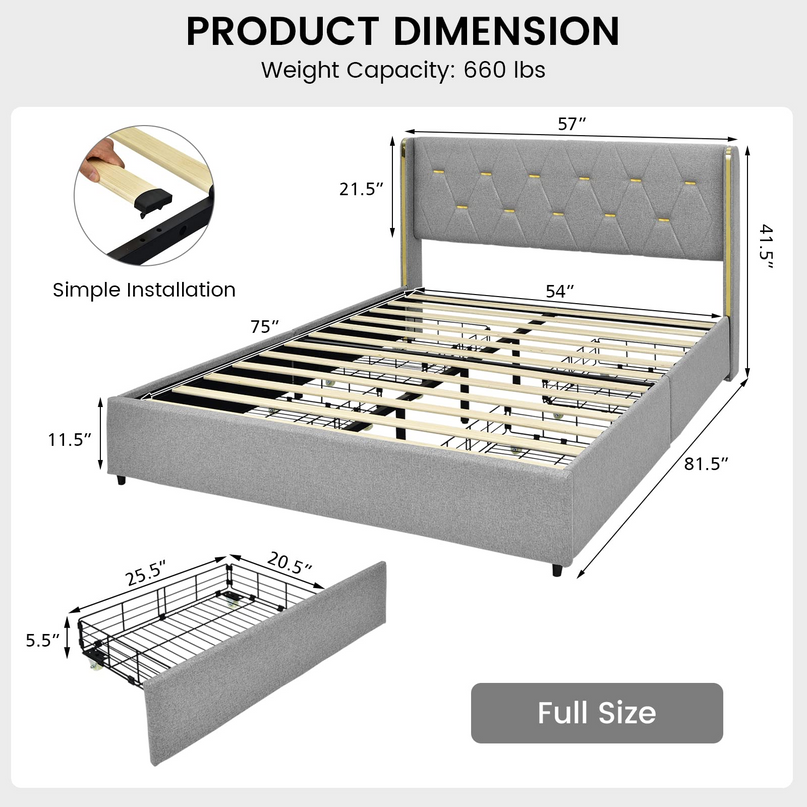 PRODUCT DIMENSION
Weight Capacity: 660 lbs

Simple Installation

57″
21.5″
41.5″
54″
75″
11.5″
81.5″
25.5″
20.5″
5.5″

Full Size