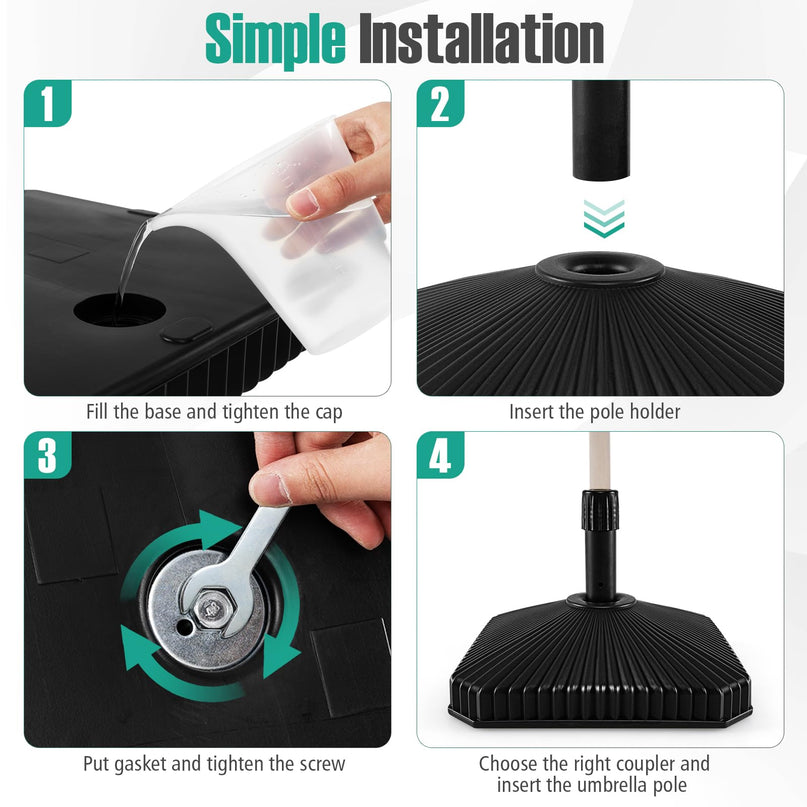 Simple Installation

1

Fill the base and tighten the cap

2

Insert the pole holder

3

Put gasket and tighten the screw

4

Choose the right coupler and insert the umbrella pole