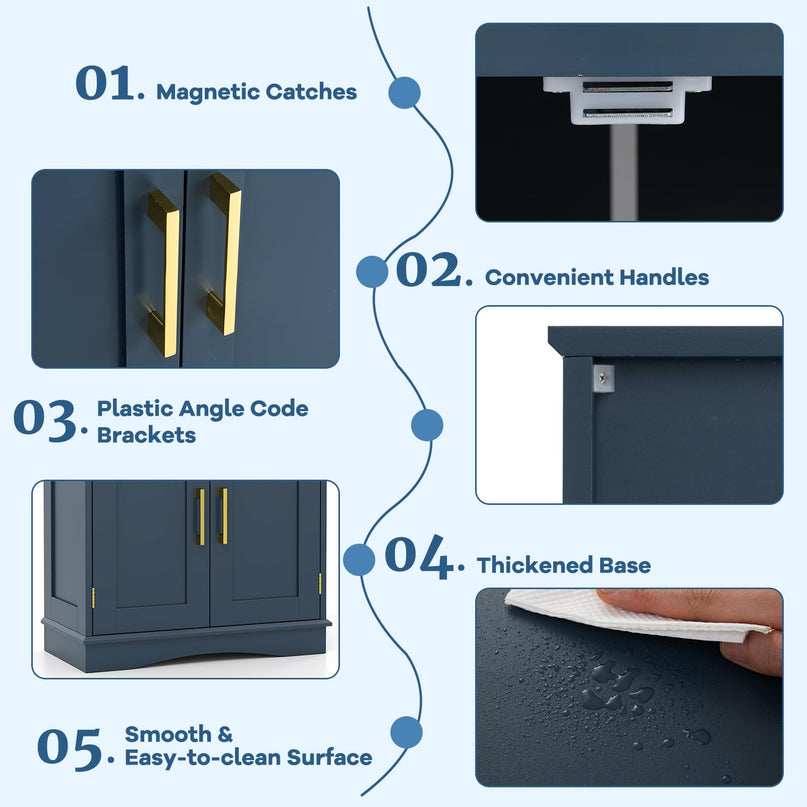 01. Magnetic Catches

02. Convenient Handles

03. Plastic Angle Code Brackets

04. Thickened Base

05. Smooth & Easy-to-clean Surface