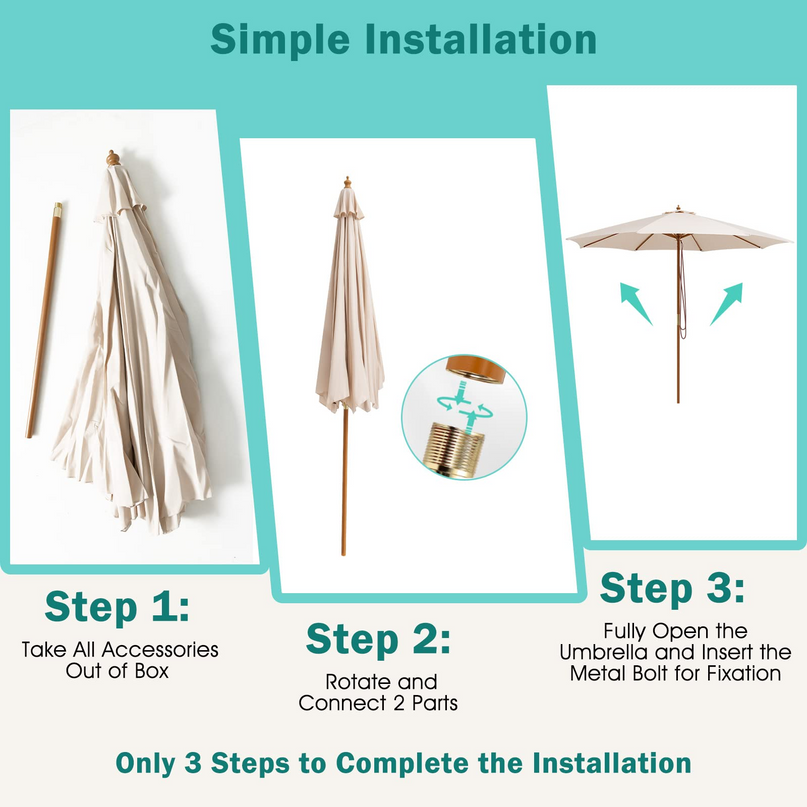 Simple Installation

Step 1:
Take All Accessories Out of Box

Step 2:
Rotate and Connect 2 Parts

Step 3:
Fully Open the Umbrella and Insert the Metal Bolt for Fixation

Only 3 Steps to Complete the Installation