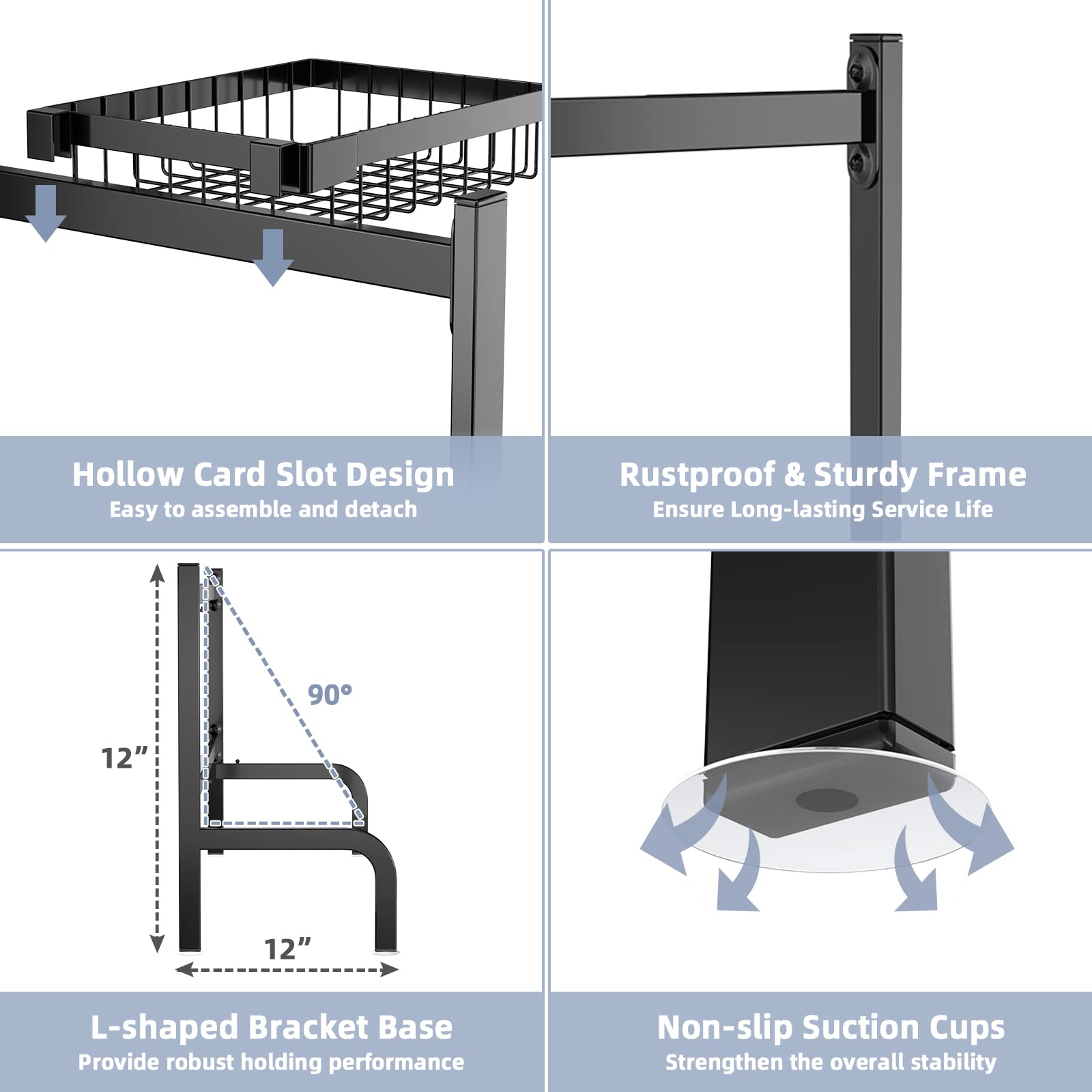 Hollow Card Slot Design
Easy to assemble and detach

Rustproof & Sturdy Frame
Ensure Long-lasting Service Life

90°

12”

12”

L-shaped Bracket Base
Provide robust holding performance

Non-slip Suction Cups
Strengthen the overall stability