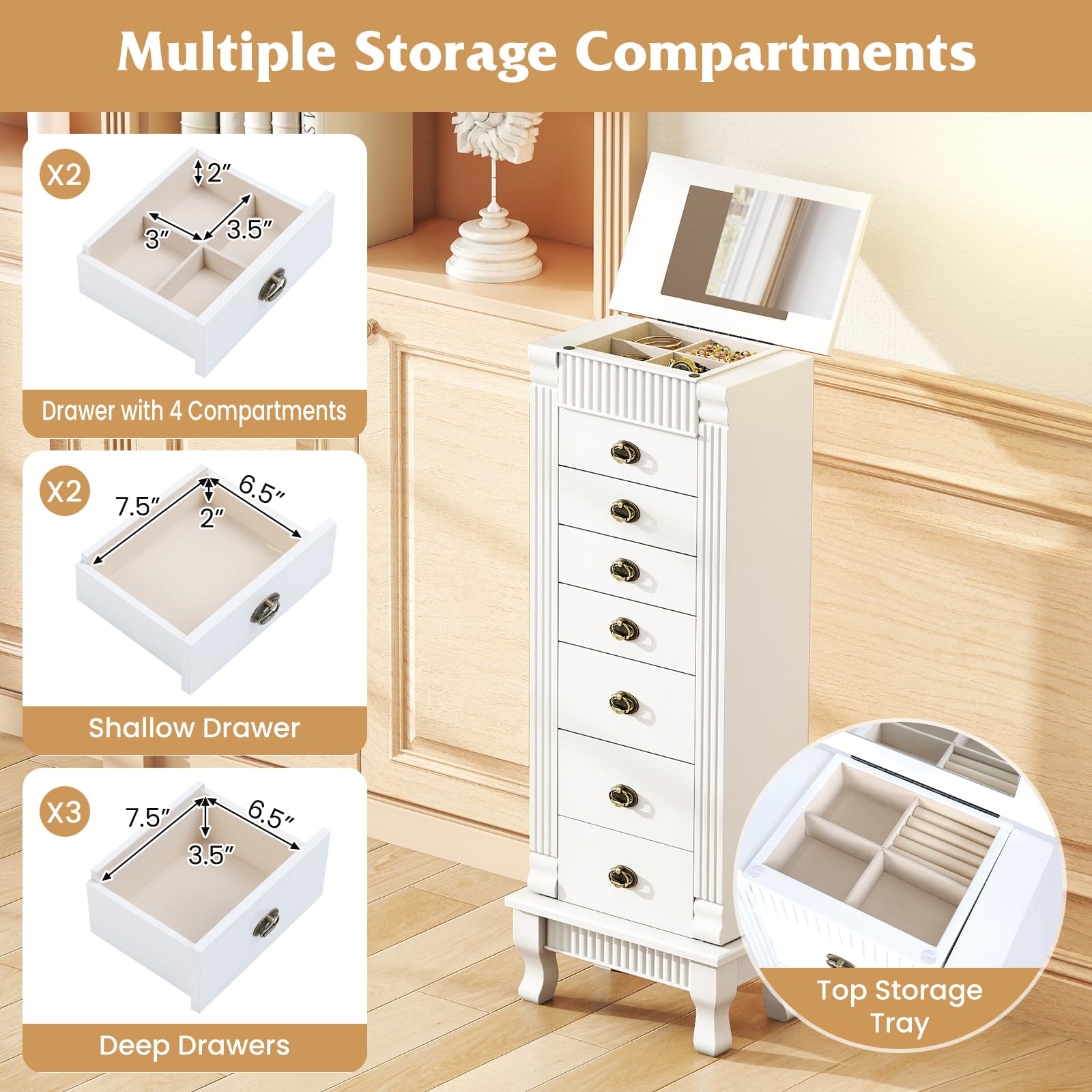 Multiple Storage Compartments

X2
2″
3″
3.5″
Drawer with 4 Compartments

X2
7.5″
6.5″
2″
Shallow Drawer

X3
7.5″
6.5″
3.5″
Deep Drawers

Top Storage Tray