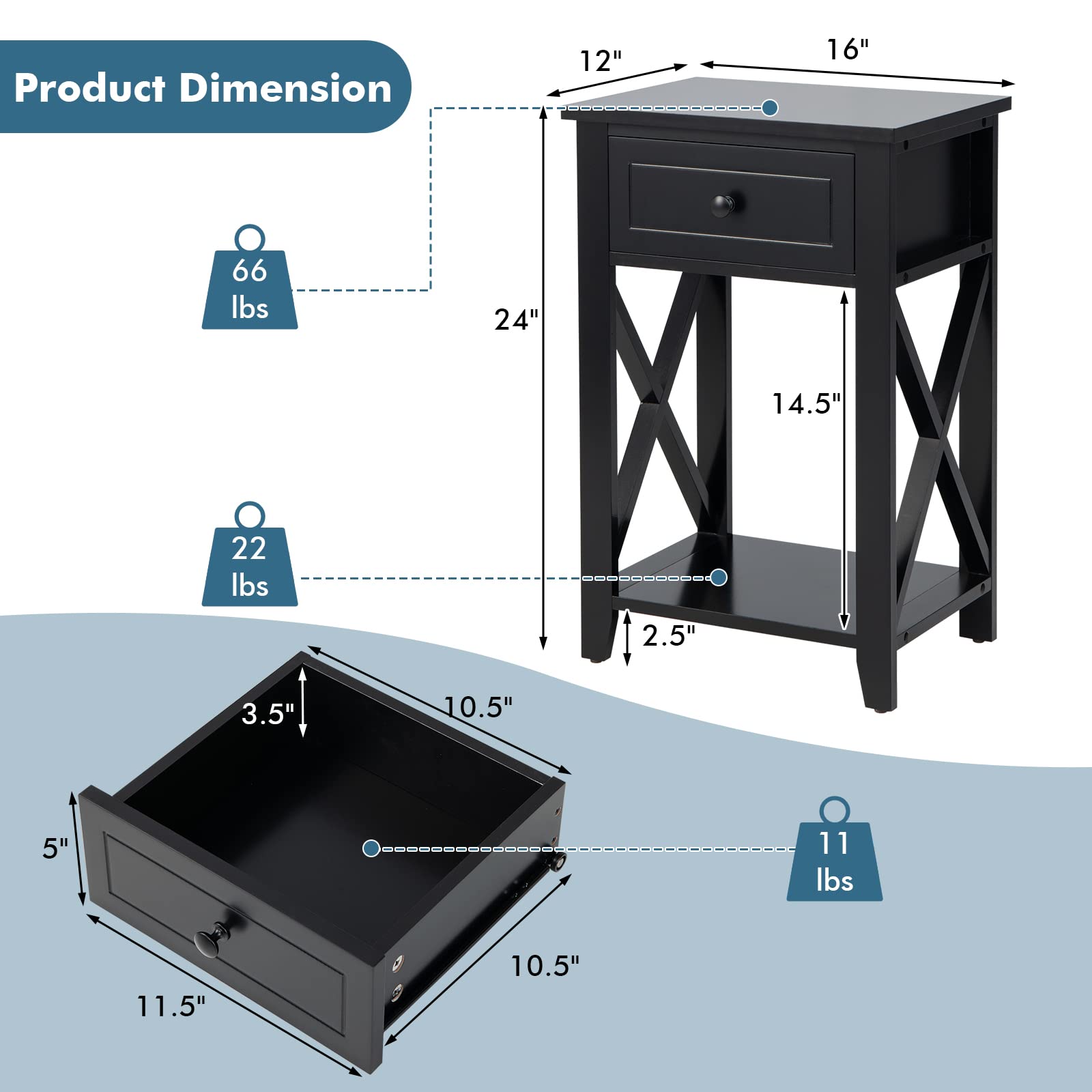 Product Dimension

12"

16"

66 lbs

24"

14.5"

22 lbs

2.5"

3.5"

10.5"

5"

11 lbs

10.5"

11.5"