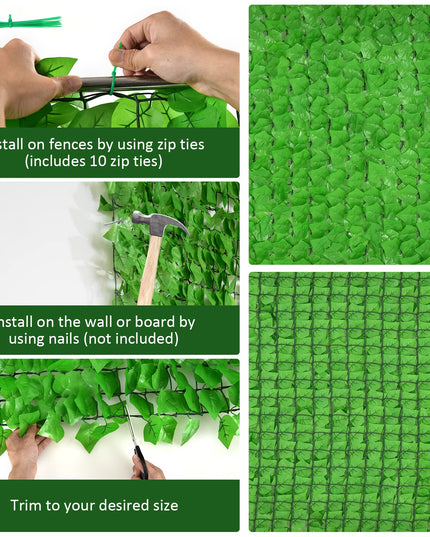 stall on fences by using zip ties
(includes 10 zip ties)

nstall on the wall or board by
using nails (not included)

Trim to your desired size