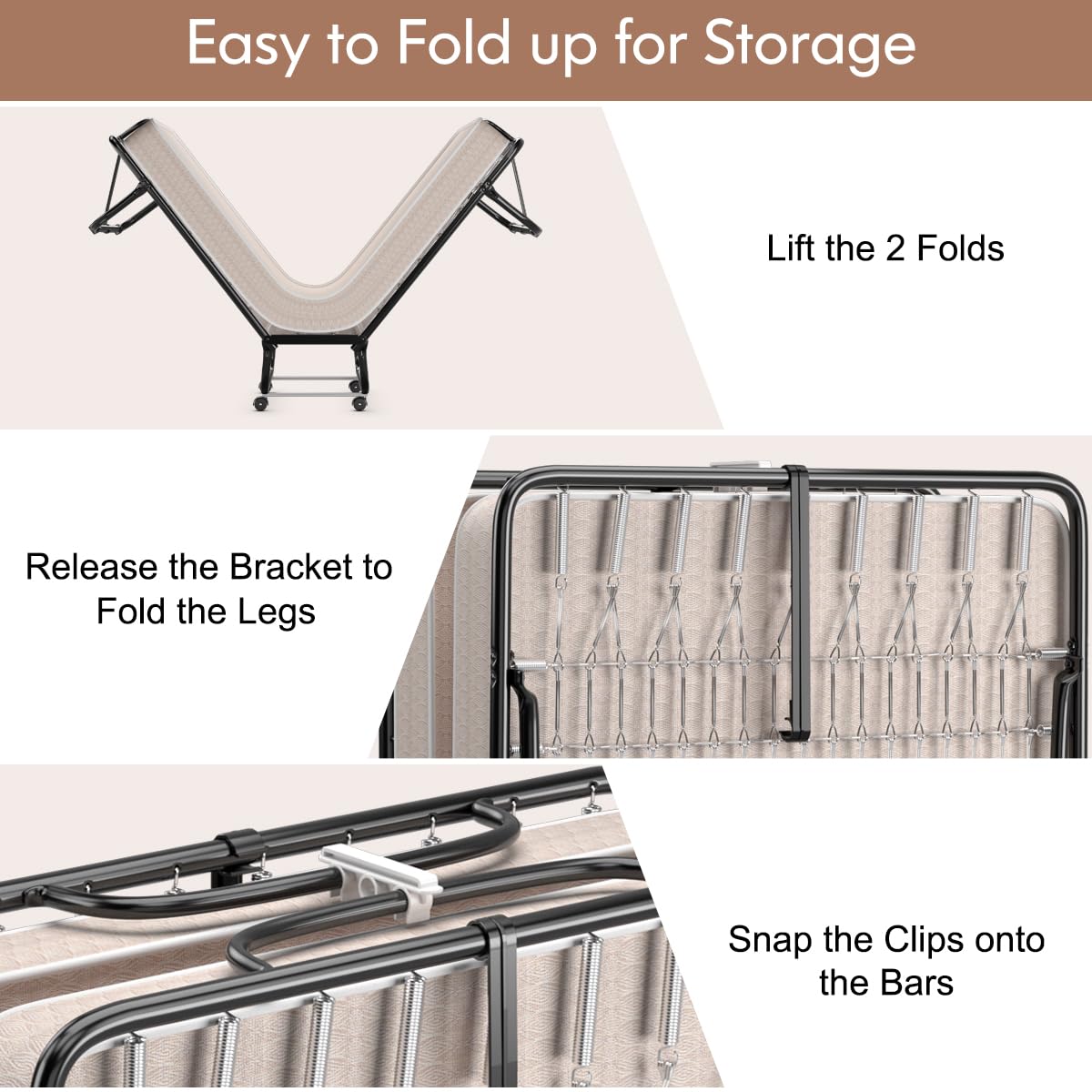 Easy to Fold up for Storage

Lift the 2 Folds

Release the Bracket to Fold the Legs

Snap the Clips onto the Bars