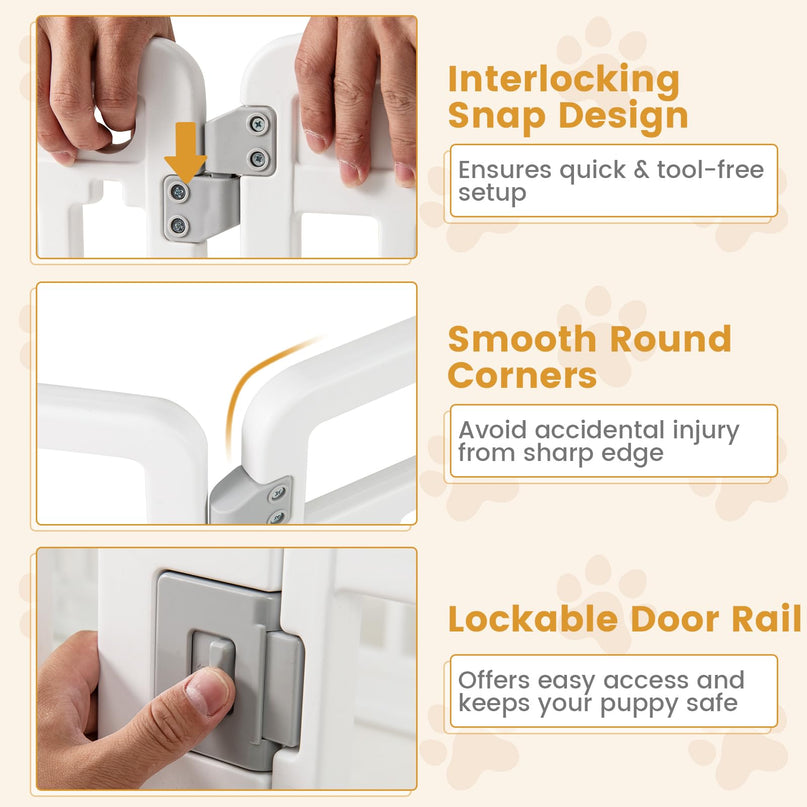 Interlocking Snap Design

Ensures quick & tool-free setup

Smooth Round Corners

Avoid accidental injury from sharp edge

Lockable Door Rail

Offers easy access and keeps your puppy safe