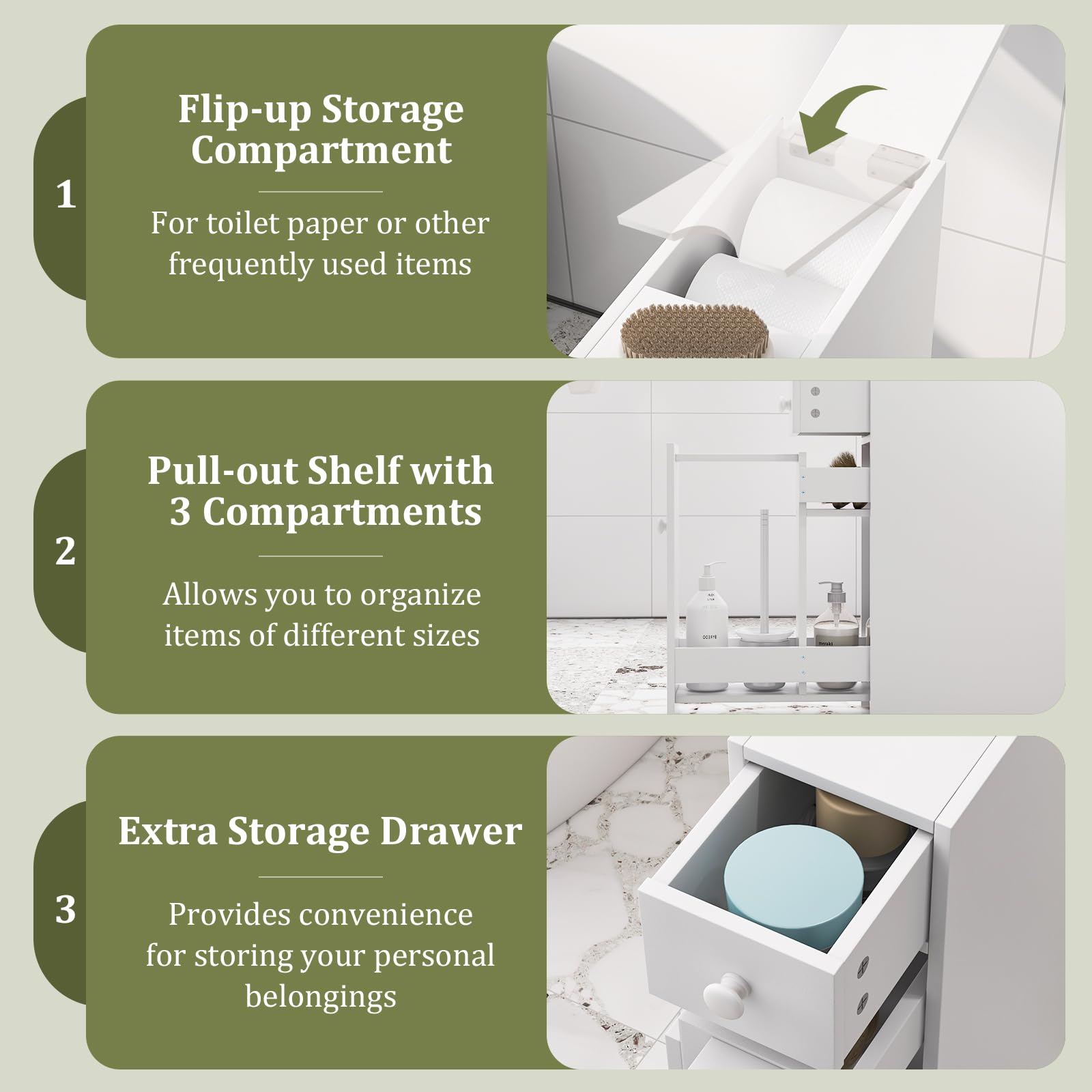 1

Flip-up Storage Compartment

For toilet paper or other frequently used items

2

Pull-out Shelf with 3 Compartments

Allows you to organize items of different sizes

3

Extra Storage Drawer

Provides convenience for storing your personal belongings