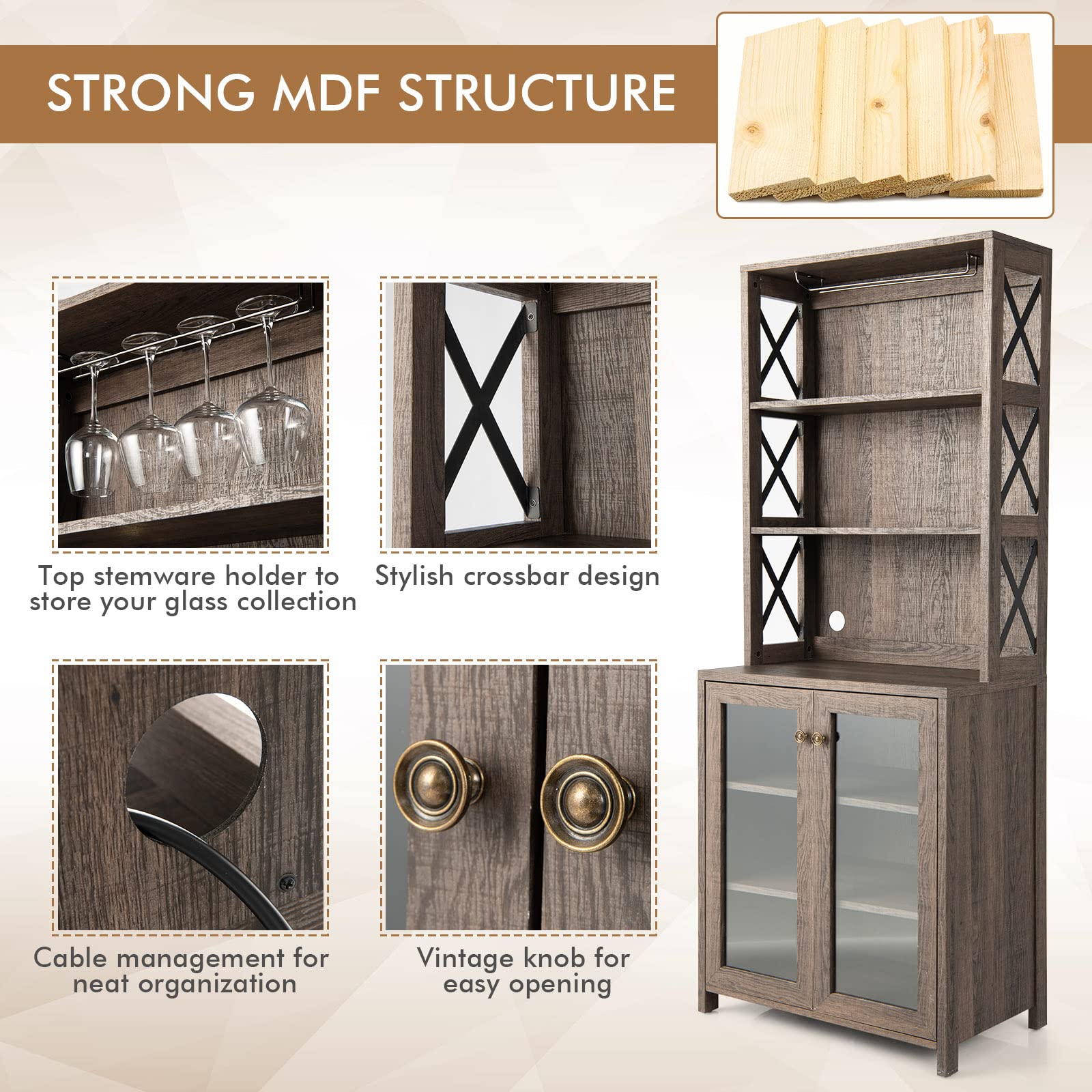 STRONG MDF STRUCTURE

Top stemware holder to store your glass collection

Stylish crossbar design

Cable management for neat organization

Vintage knob for easy opening