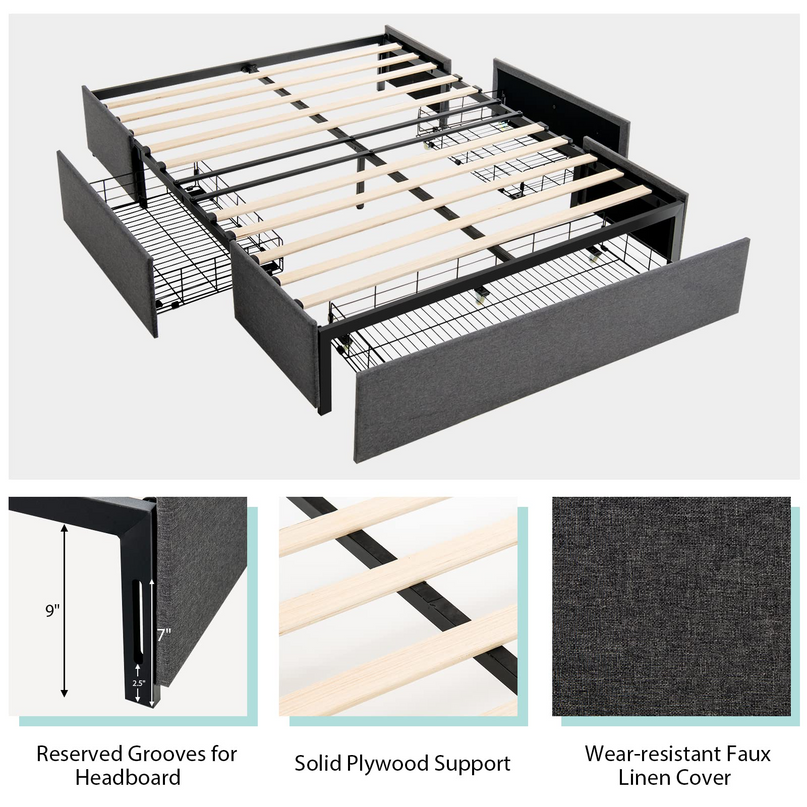 9"

7"

2.5"

Reserved Grooves for Headboard

Solid Plywood Support

Wear-resistant Faux Linen Cover