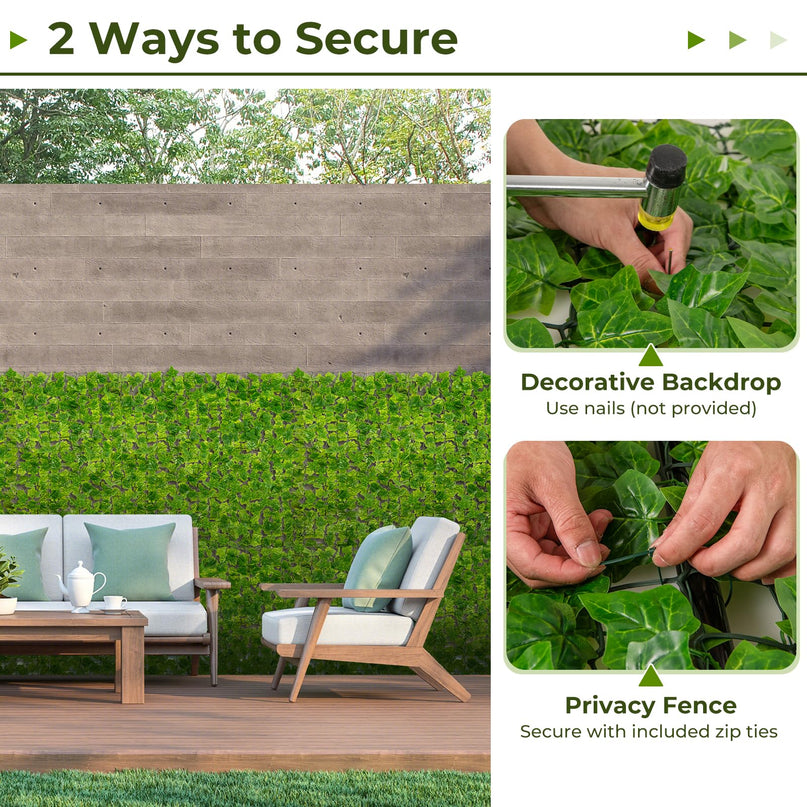 2 Ways to Secure

Decorative Backdrop
Use nails (not provided)

Privacy Fence
Secure with included zip ties