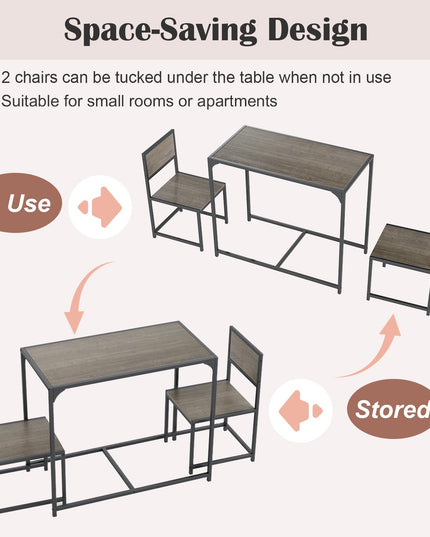 Space-Saving Design

2 chairs can be tucked under the table when not in use
Suitable for small rooms or apartments

Use

Stored