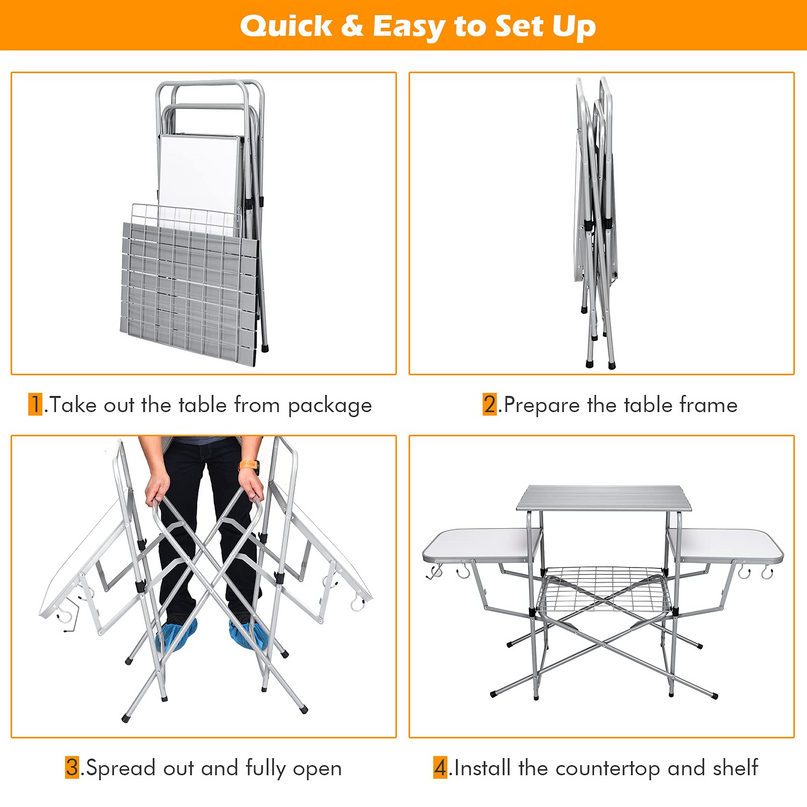 Quick & Easy to Set Up

1.Take out the table from package

2.Prepare the table frame

3.Spread out and fully open

4.Install the countertop and shelf