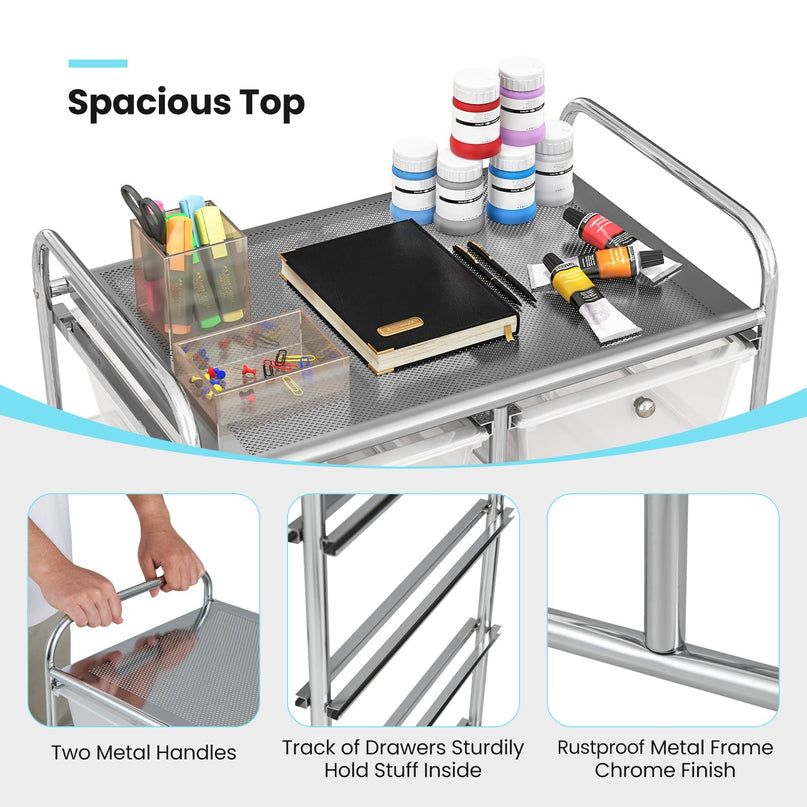 Spacious Top

Two Metal Handles

Track of Drawers Sturdily Hold Stuff Inside

Rustproof Metal Frame Chrome Finish