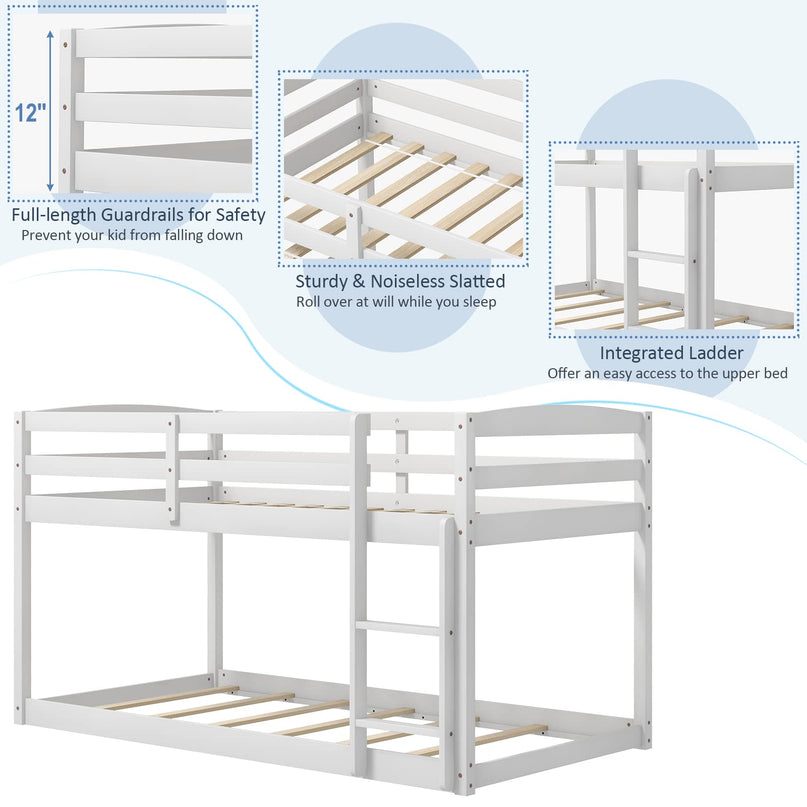 12"

Full-length Guardrails for Safety
Prevent your kid from falling down

Sturdy & Noiseless Slatted
Roll over at will while you sleep

Integrated Ladder
Offer an easy access to the upper bed