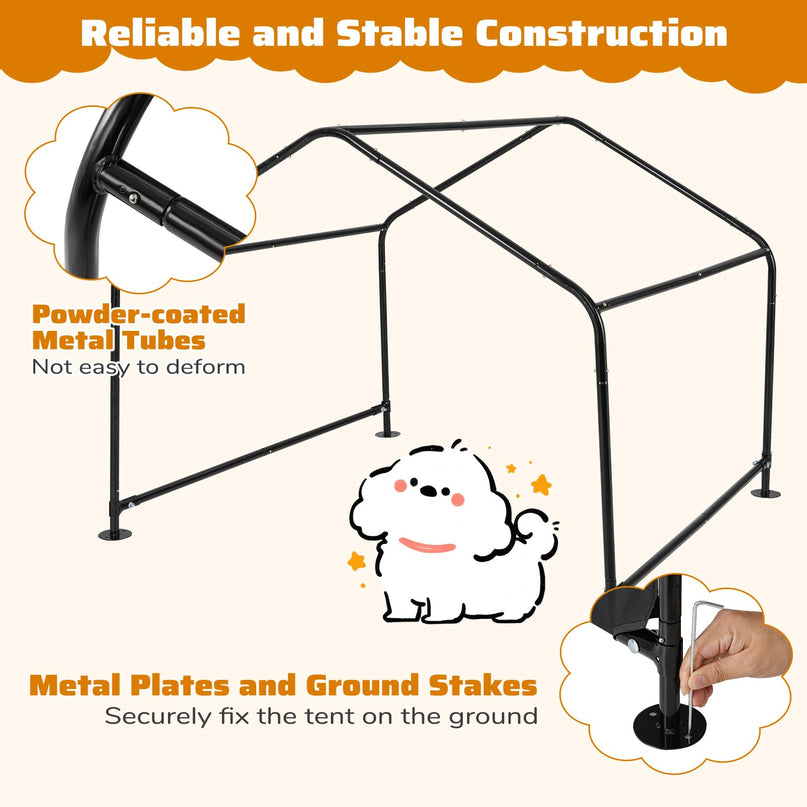 Reliable and Stable Construction

Powder-coated Metal Tubes
Not easy to deform

Metal Plates and Ground Stakes
Securely fix the tent on the ground