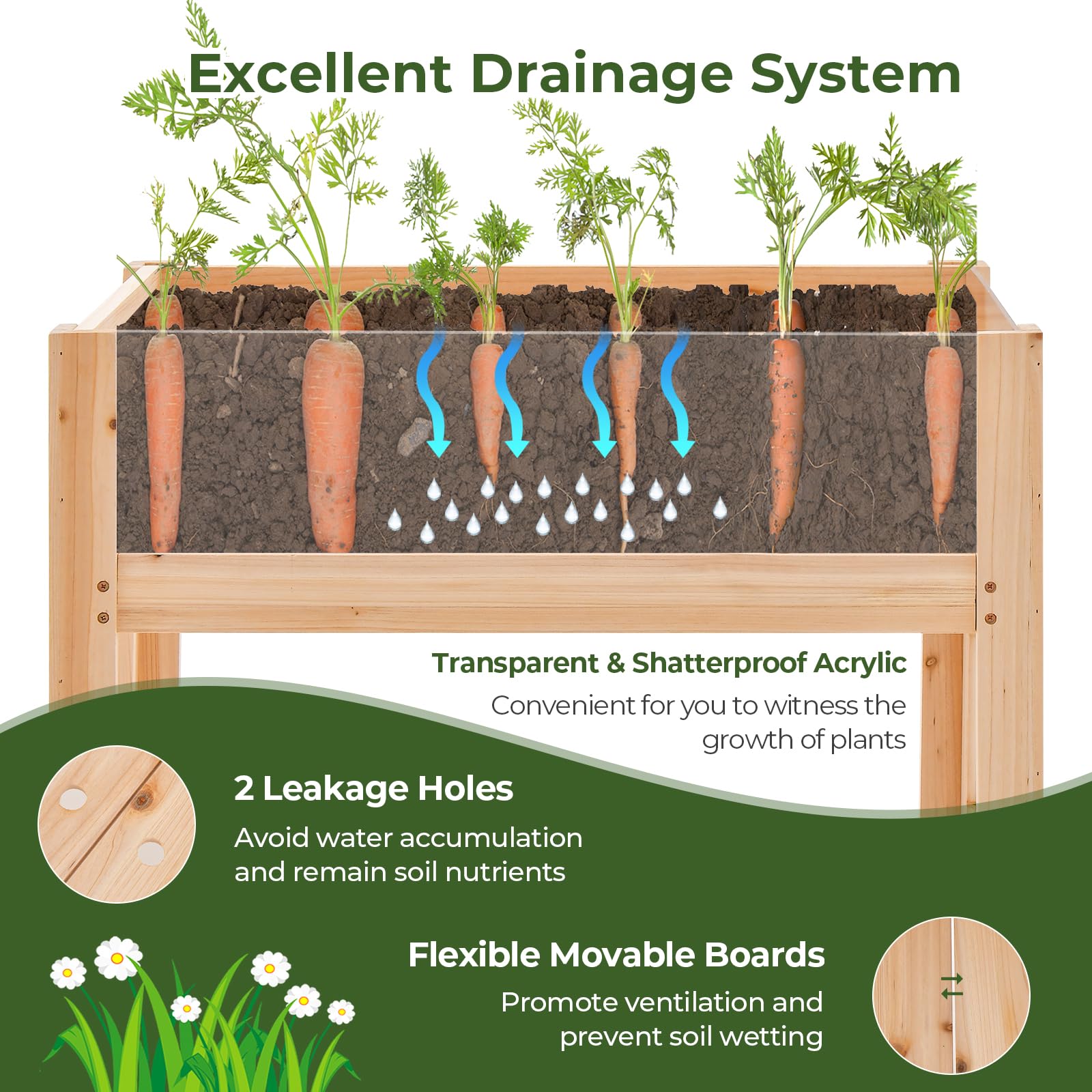 Excellent Drainage System

Transparent & Shatterproof Acrylic

Convenient for you to witness the growth of plants

2 Leakage Holes

Avoid water accumulation and remain soil nutrients

Flexible Movable Boards

Promote ventilation and prevent soil wetting