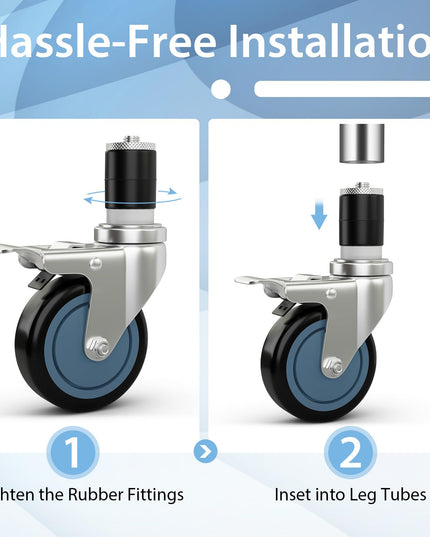 lassle-Free Installatio

1

hten the Rubber Fittings

2

Inset into Leg Tubes