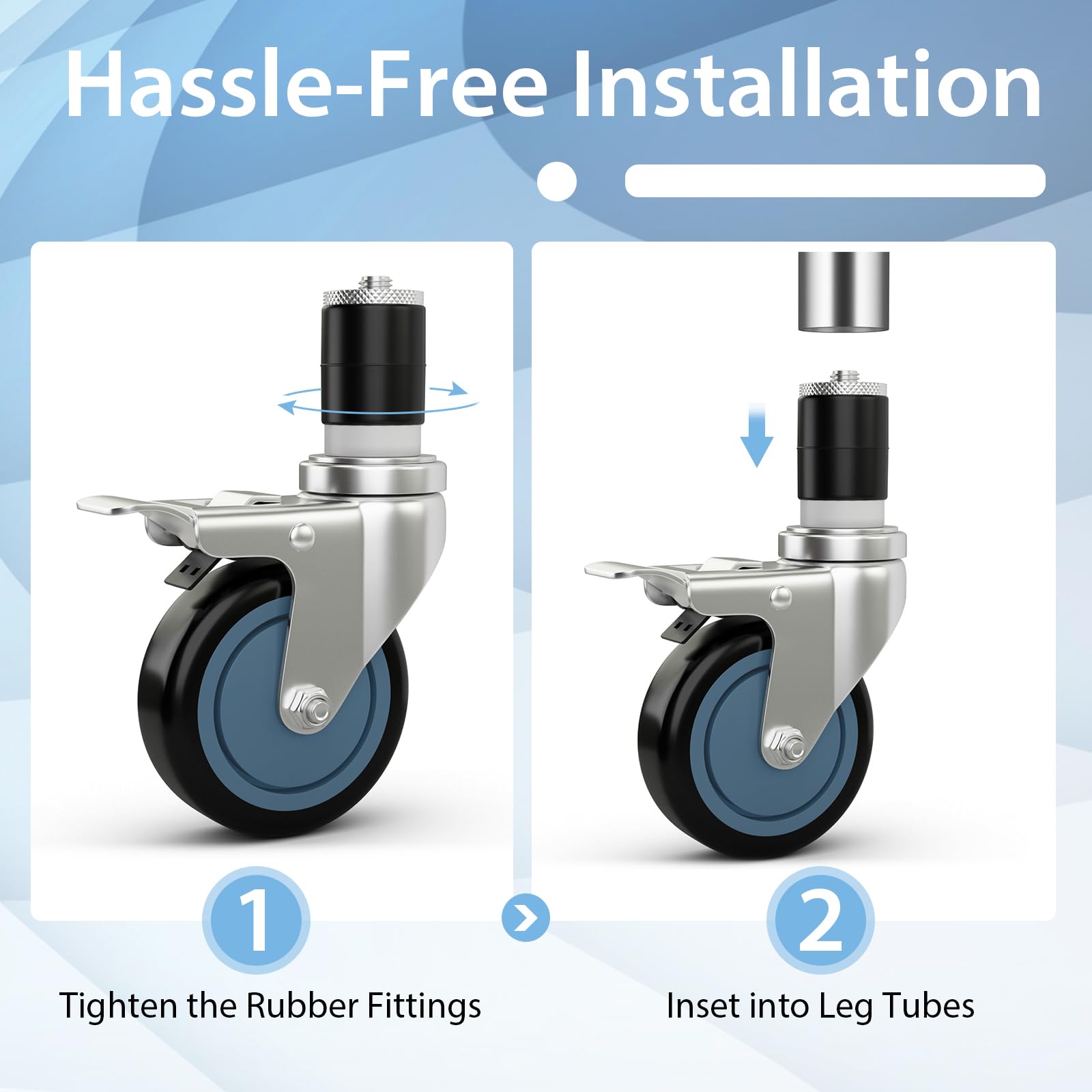 Hassle-Free Installation

1

Tighten the Rubber Fittings

2

Inset into Leg Tubes