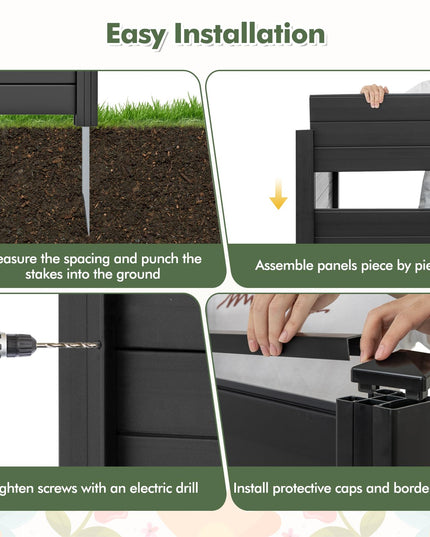 Easy Installation

easure the spacing and punch the stakes into the ground

Assemble panels piece by pie

ghten screws with an electric drill

Install protective caps and borde