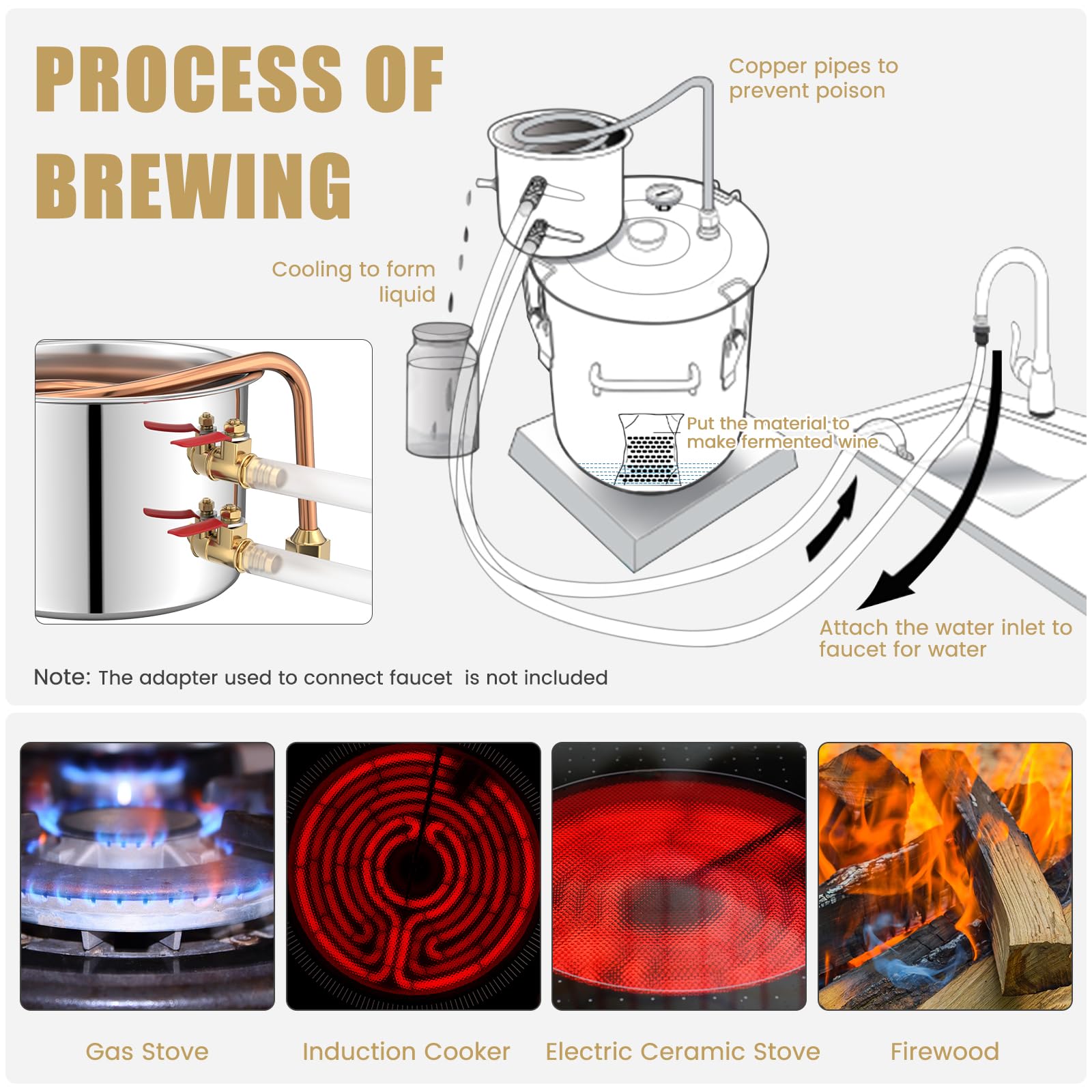 PROCESS OF BREWING

Copper pipes to prevent poison

Cooling to form liquid

Put the material to make fermented wine

Attach the water inlet to faucet for water

Note: The adapter used to connect faucet is not included

Gas Stove

Induction Cooker

Electric Ceramic Stove

Firewood