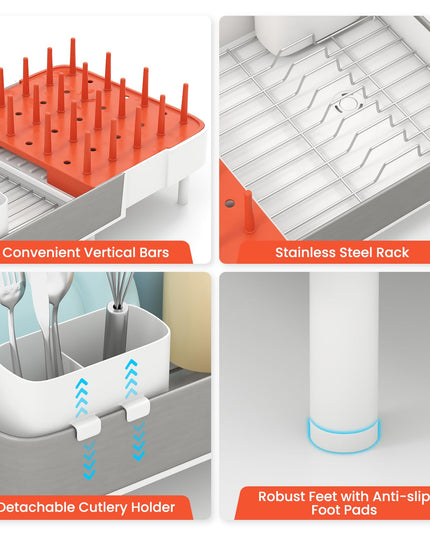 Convenient Vertical Bars

Stainless Steel Rack

Detachable Cutlery Holder

Robust Feet with Anti-slip Foot Pads