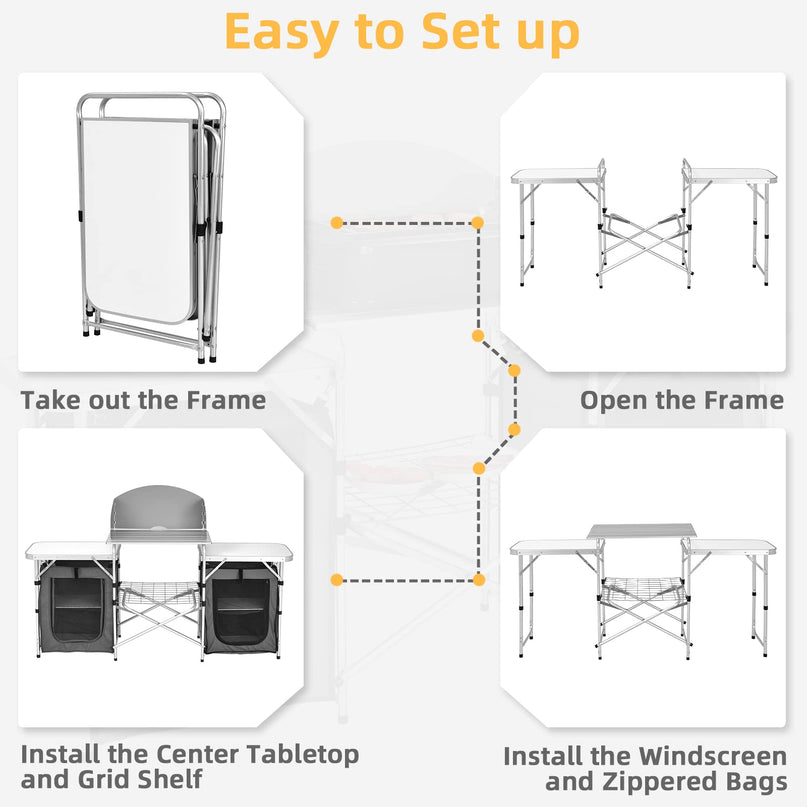 Easy to Set up

Take out the Frame

Open the Frame

Install the Center Tabletop and Grid Shelf

Install the Windscreen and Zippered Bags