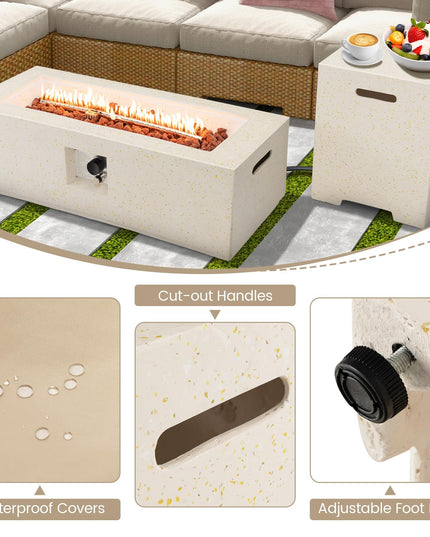 Cut-out Handles

terproof Covers

Adjustable Foot