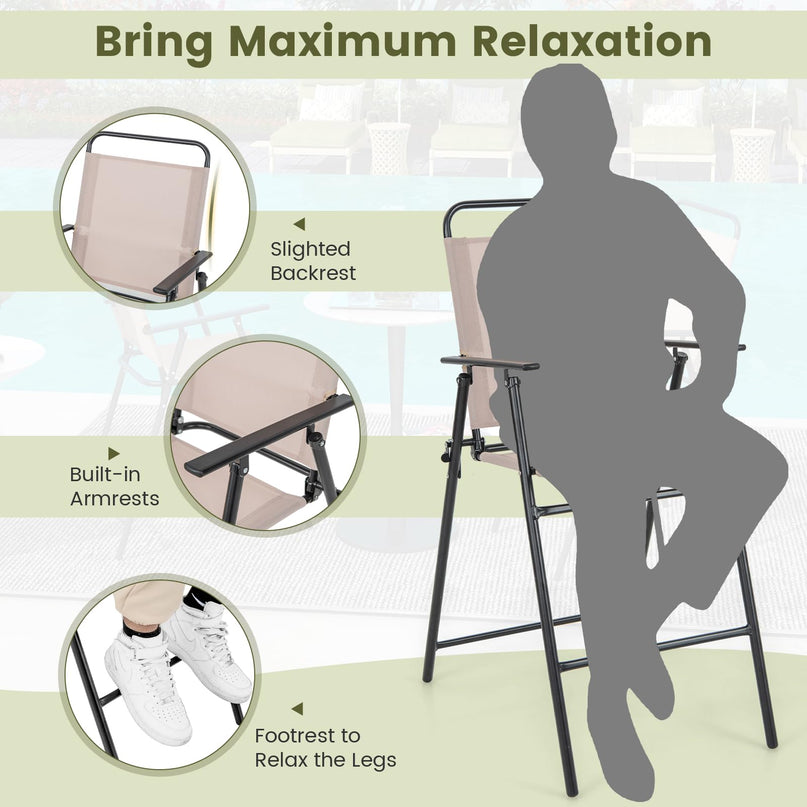 Bring Maximum Relaxation

Slighted Backrest

Built-in Armrests

Footrest to Relax the Legs