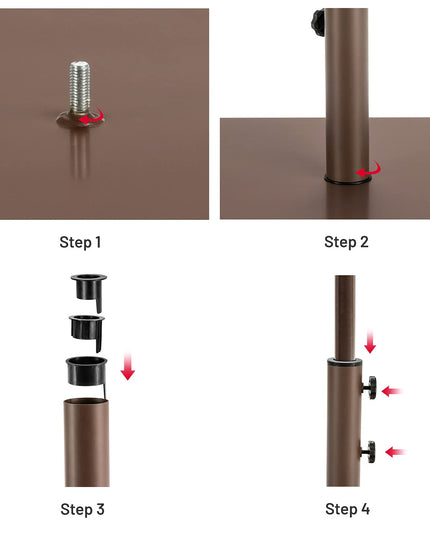 Step 1

Step 2

Step 3

Step 4