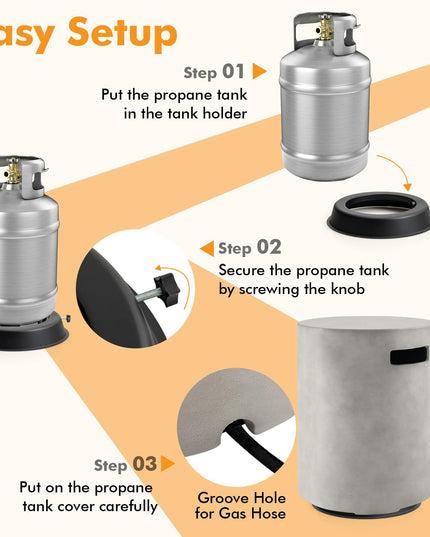 asy Setup

Step 01
Put the propane tank in the tank holder

Step 02
Secure the propane tank by screwing the knob

Step 03
Put on the propane tank cover carefully

Groove Hole for Gas Hose