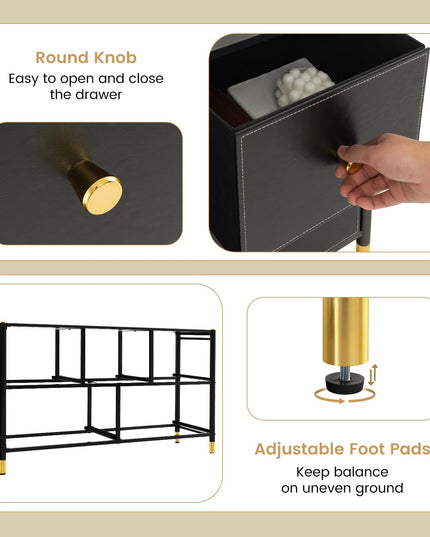 Round Knob
Easy to open and close the drawer

Adjustable Foot Pads
Keep balance on uneven ground