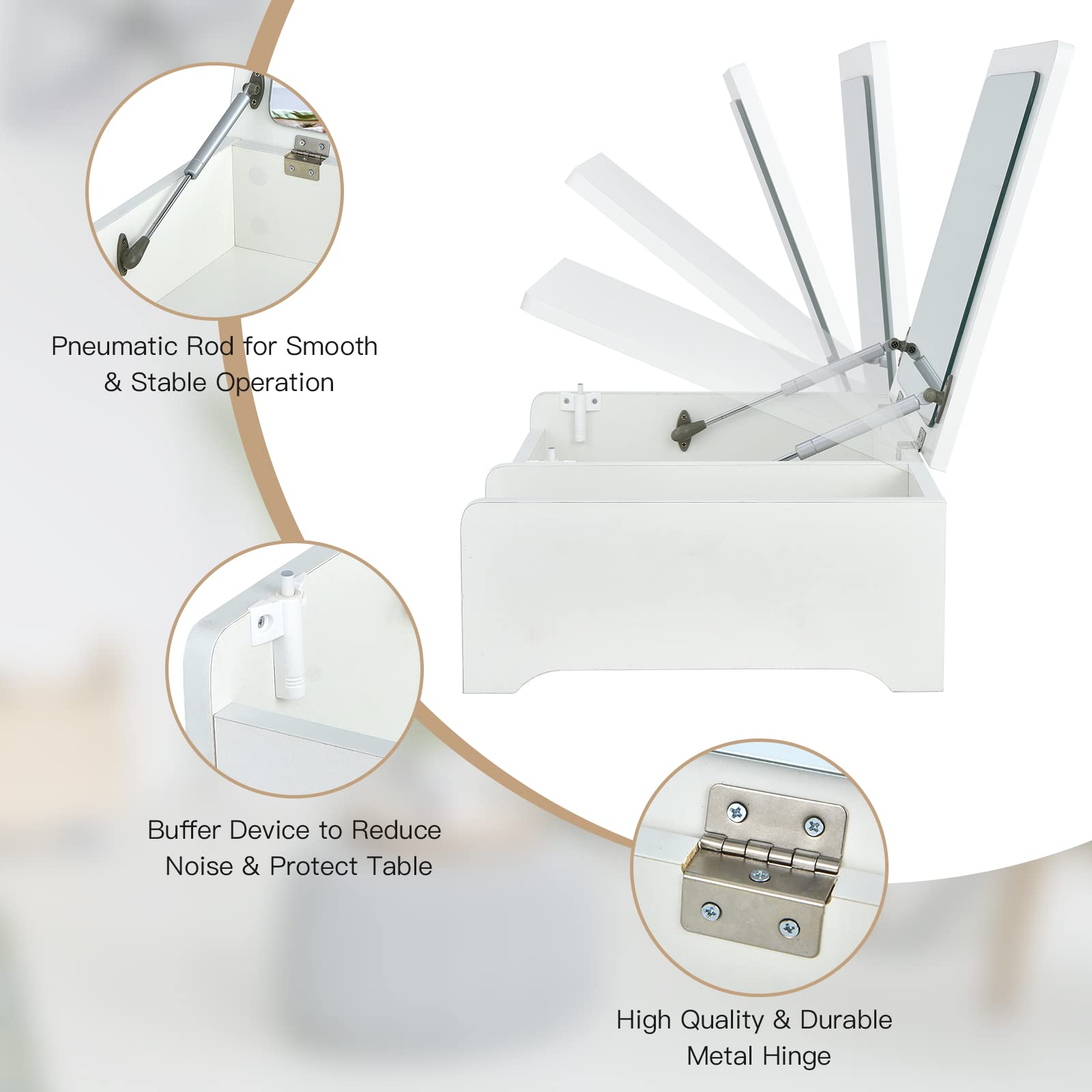 Pneumatic Rod for Smooth & Stable Operation

Buffer Device to Reduce Noise & Protect Table

High Quality & Durable Metal Hinge