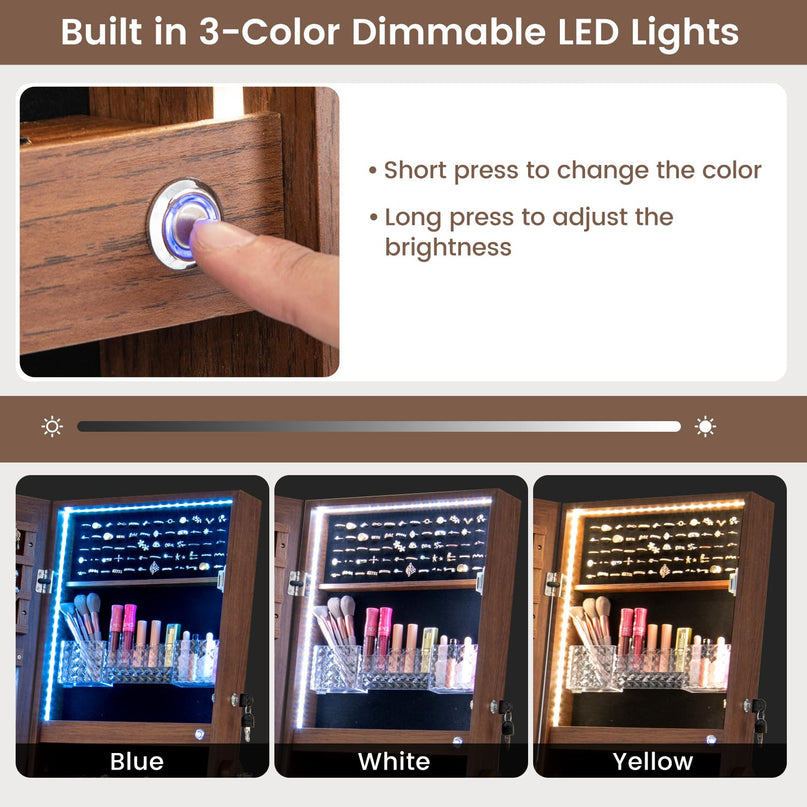 Built in 3-Color Dimmable LED Lights

• Short press to change the color
• Long press to adjust the brightness

Blue

White

Yellow