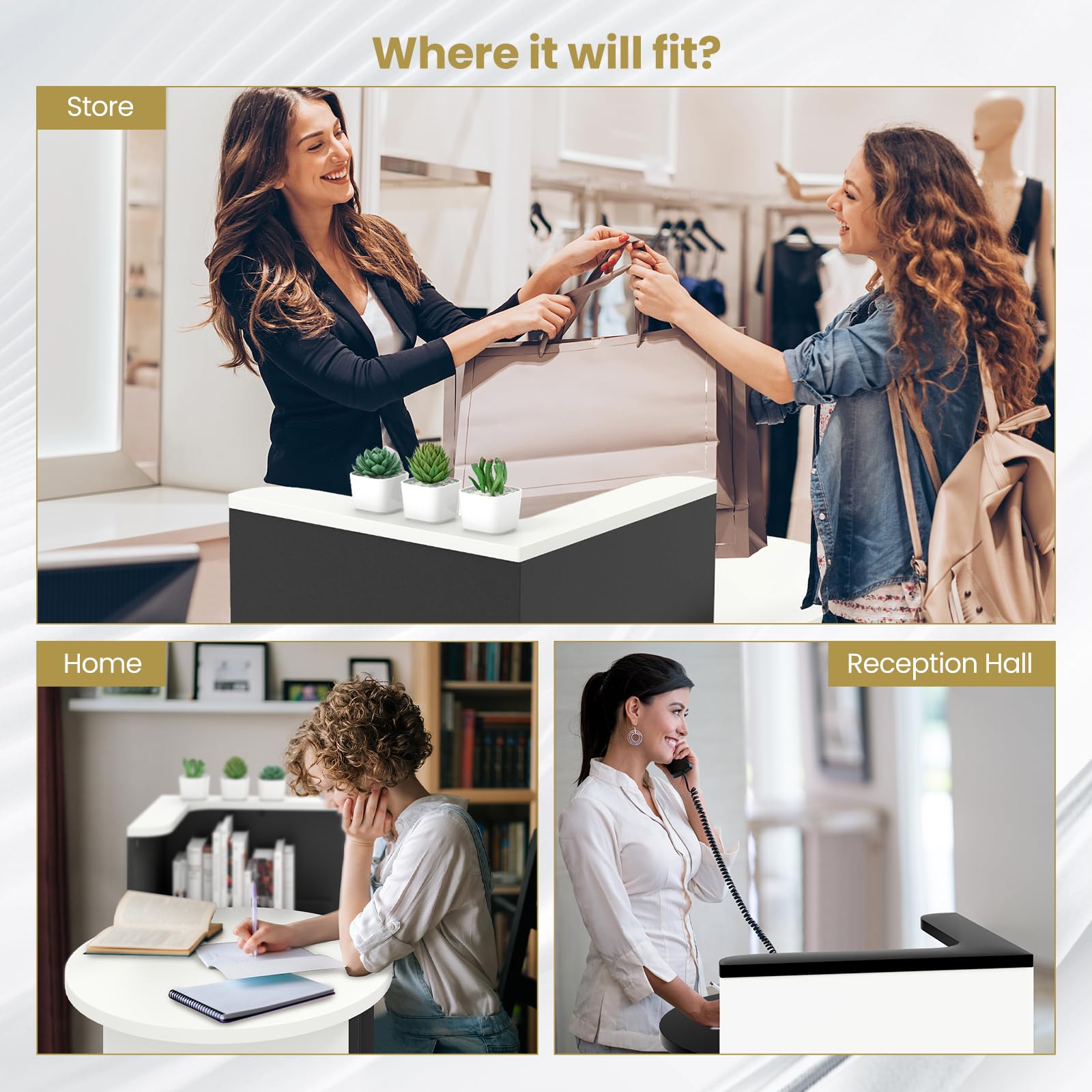 Where it will fit?

Store

Home

Reception Hall