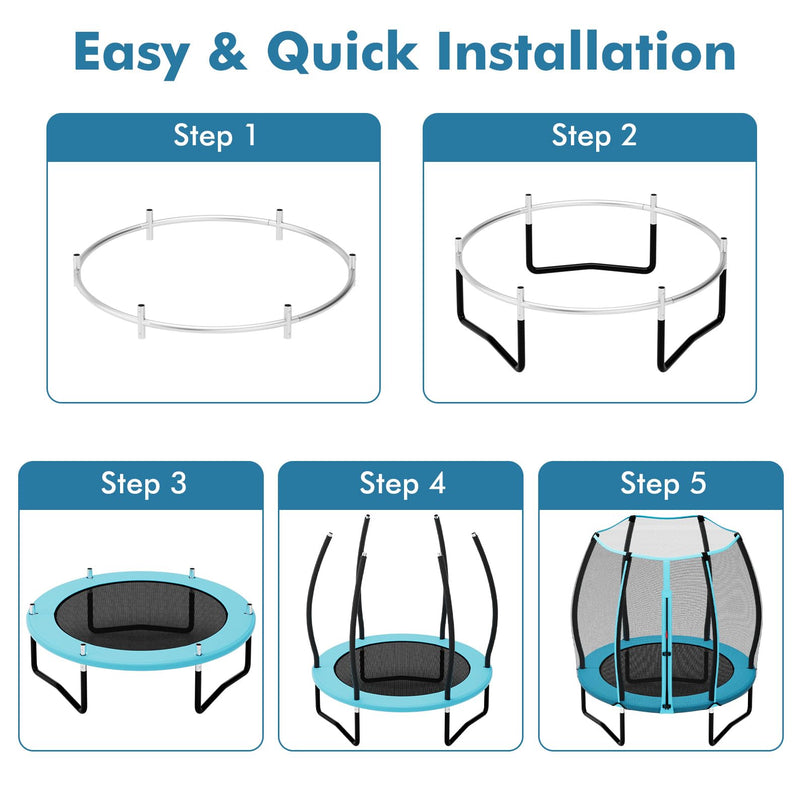 Easy & Quick Installation

Step 1

Step 2

Step 3

Step 4

Step 5