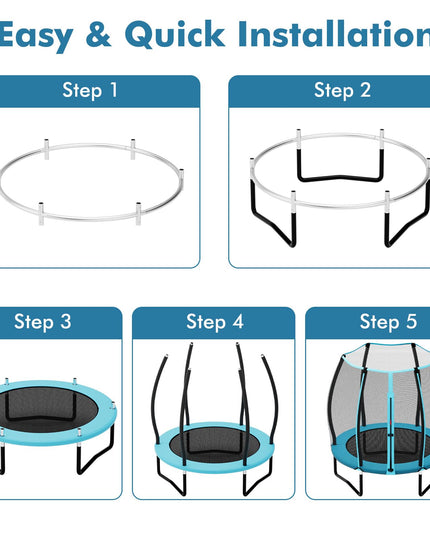 Easy & Quick Installation

Step 1

Step 2

Step 3

Step 4

Step 5