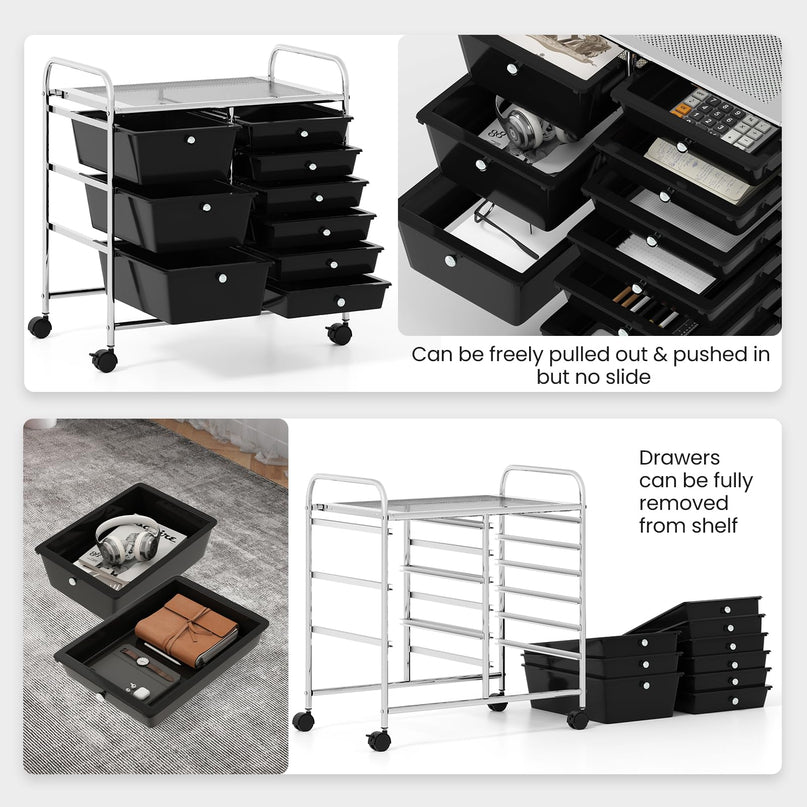 Can be freely pulled out & pushed in but no slide

Drawers can be fully removed from shelf