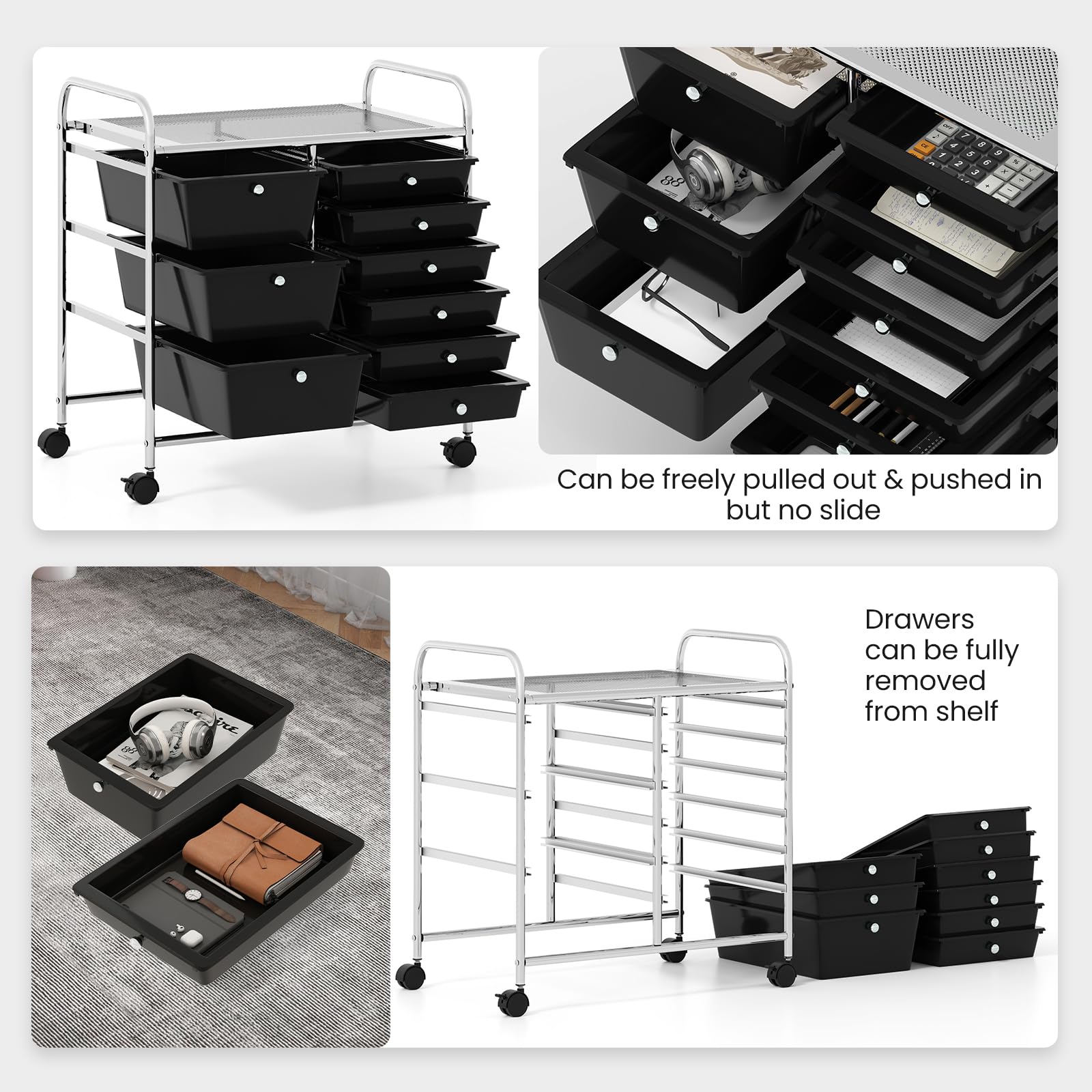 Can be freely pulled out & pushed in but no slide

Drawers can be fully removed from shelf