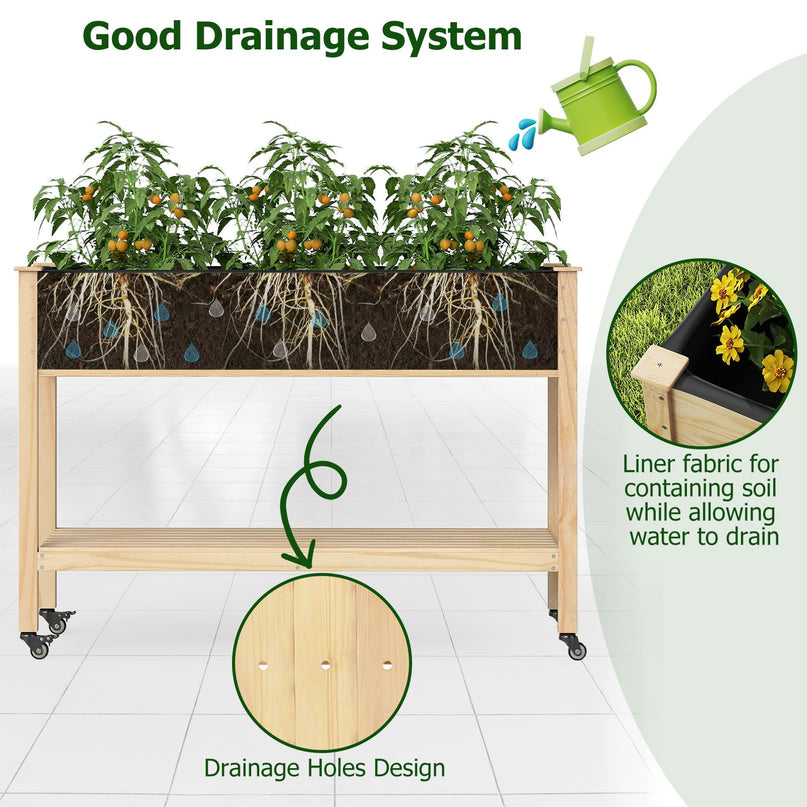 Good Drainage System

Liner fabric for containing soil while allowing water to drain

Drainage Holes Design