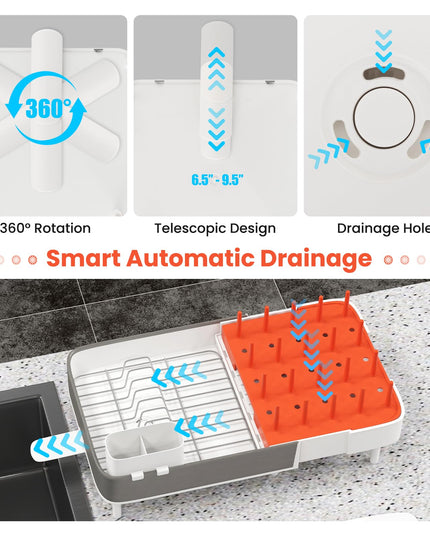 360°

6.5" - 9.5"

360° Rotation

Telescopic Design

Drainage Hole

Smart Automatic Drainage