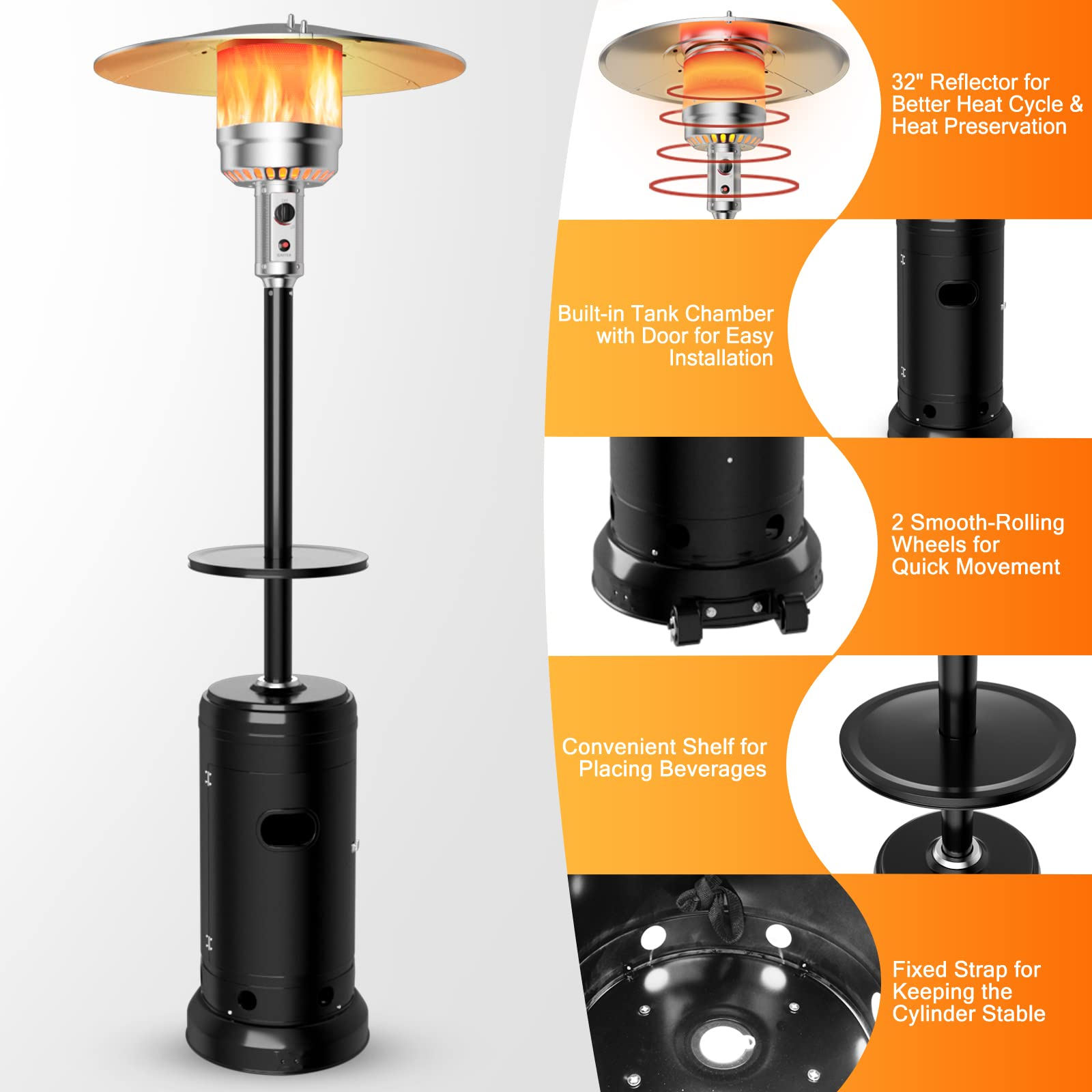 32" Reflector for Better Heat Cycle & Heat Preservation

Built-in Tank Chamber with Door for Easy Installation

2 Smooth-Rolling Wheels for Quick Movement

Convenient Shelf for Placing Beverages

Fixed Strap for Keeping the Cylinder Stable