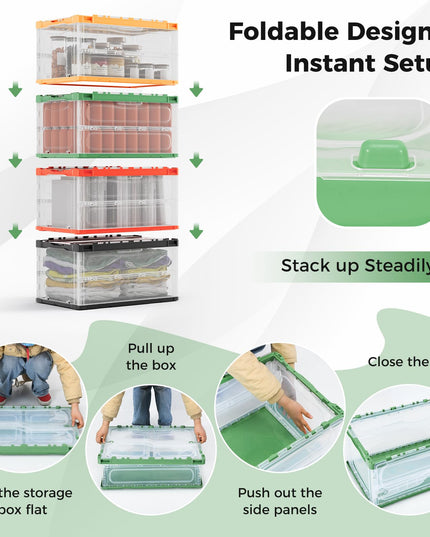 Foldable Design
Instant Setu

Stack up Steadily

Pull up the box

Close the

the storage box flat

Push out the side panels