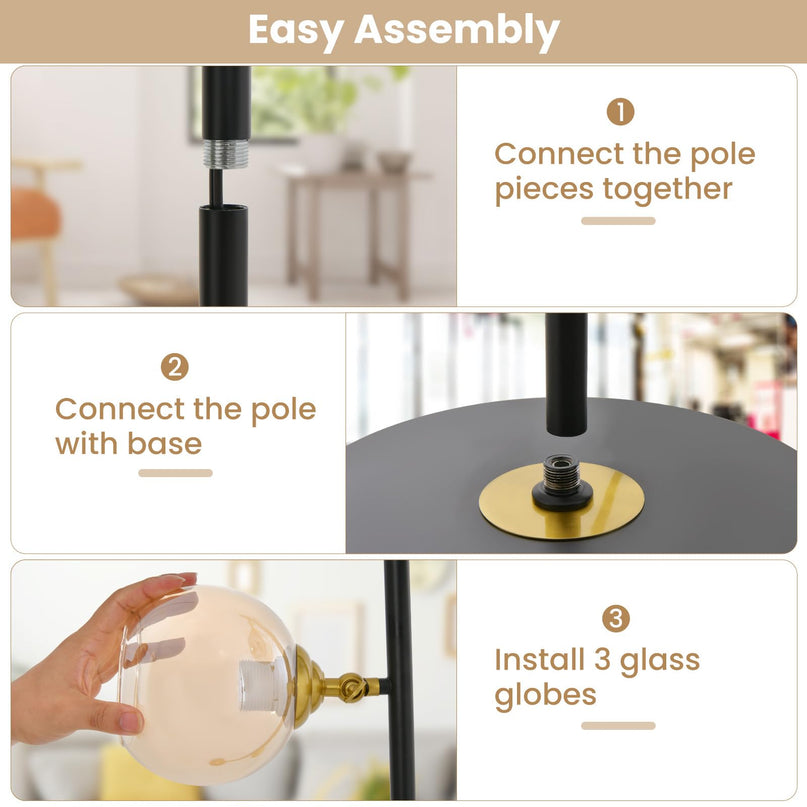 Easy Assembly

1

Connect the pole pieces together

2

Connect the pole with base

3

Install 3 glass globes