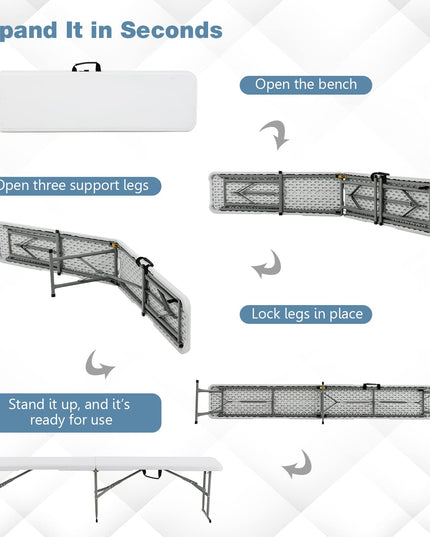 pand It in Seconds

Open the bench

Open three support legs

Lock legs in place

Stand it up, and it's ready for use