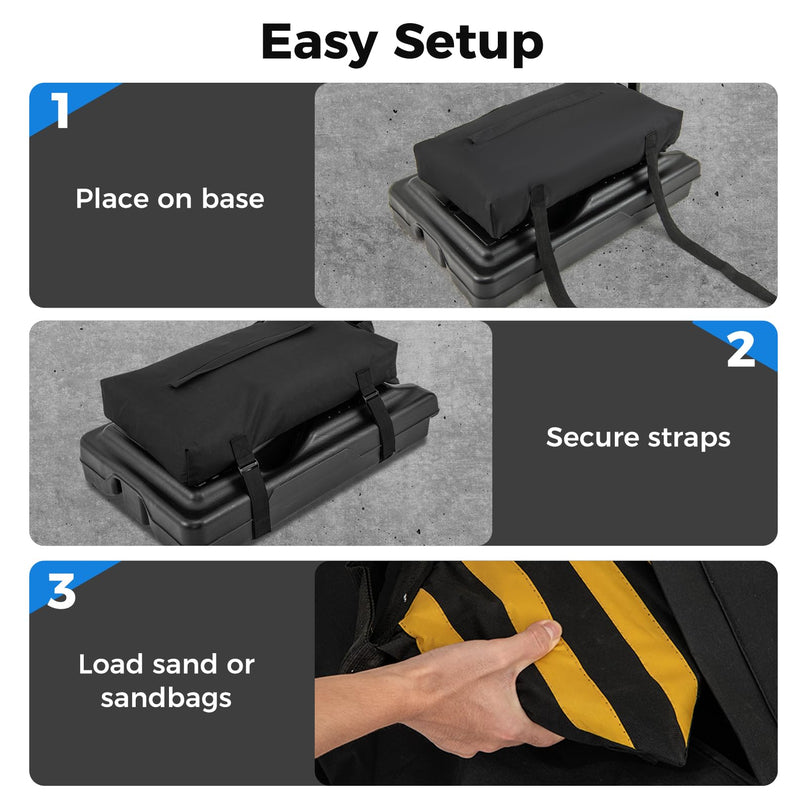 Easy Setup

1

Place on base

2

Secure straps

3

Load sand or sandbags