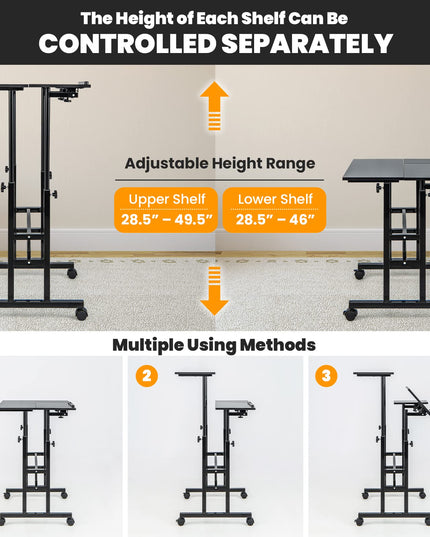 The Height of Each Shelf Can Be
CONTROLLED SEPARATELY

Adjustable Height Range

Upper Shelf
28.5" – 49.5"

Lower Shelf
28.5" – 46"

Multiple Using Methods

2

3