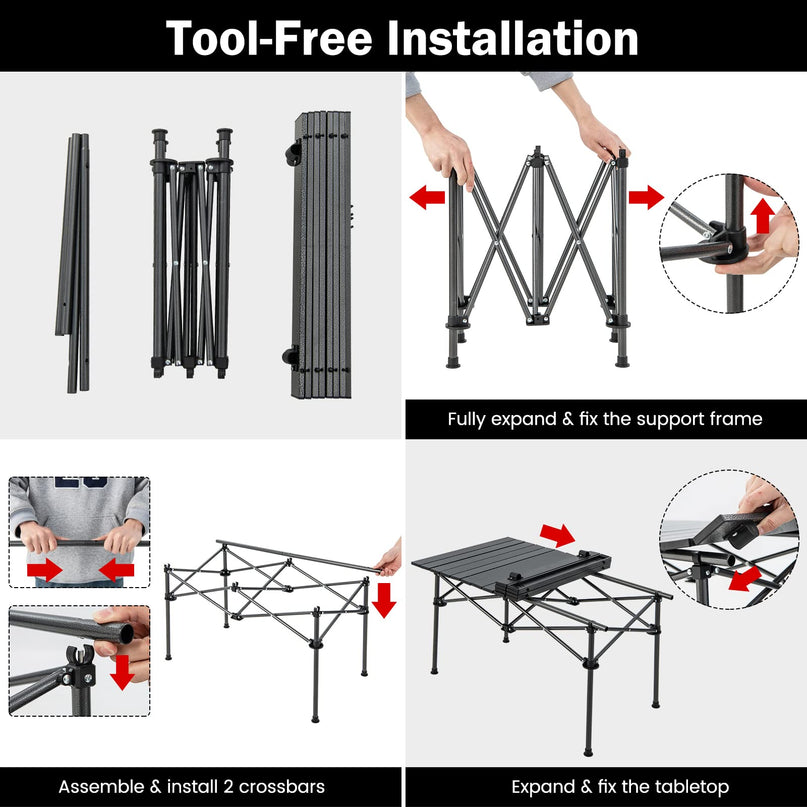 Tool-Free Installation

Fully expand & fix the support frame

Assemble & install 2 crossbars

Expand & fix the tabletop