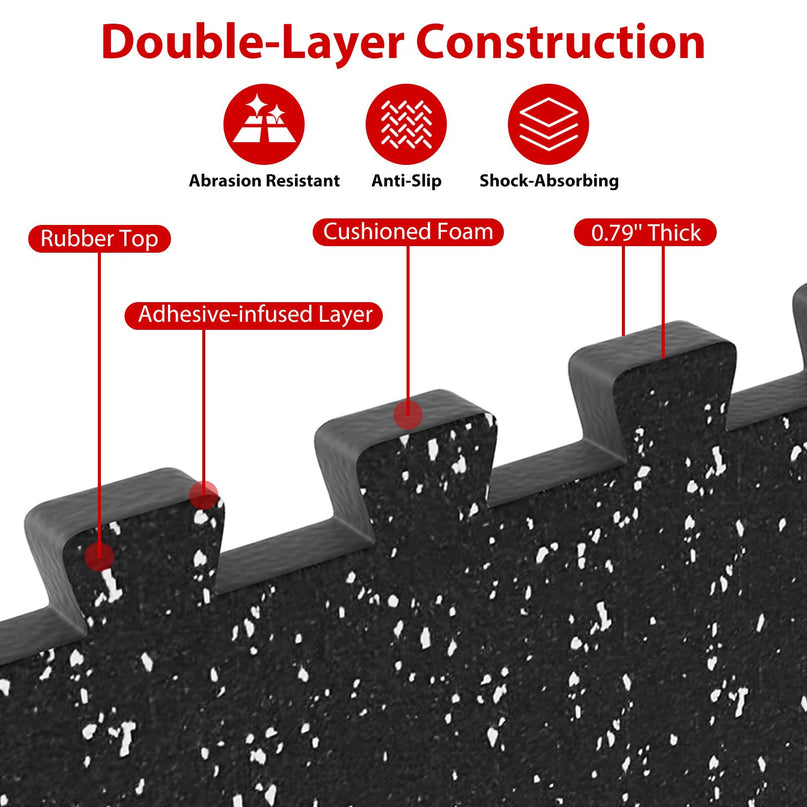 Double-Layer Construction

Abrasion Resistant

Anti-Slip

Shock-Absorbing

Rubber Top

Cushioned Foam

0.79'' Thick

Adhesive-infused Layer