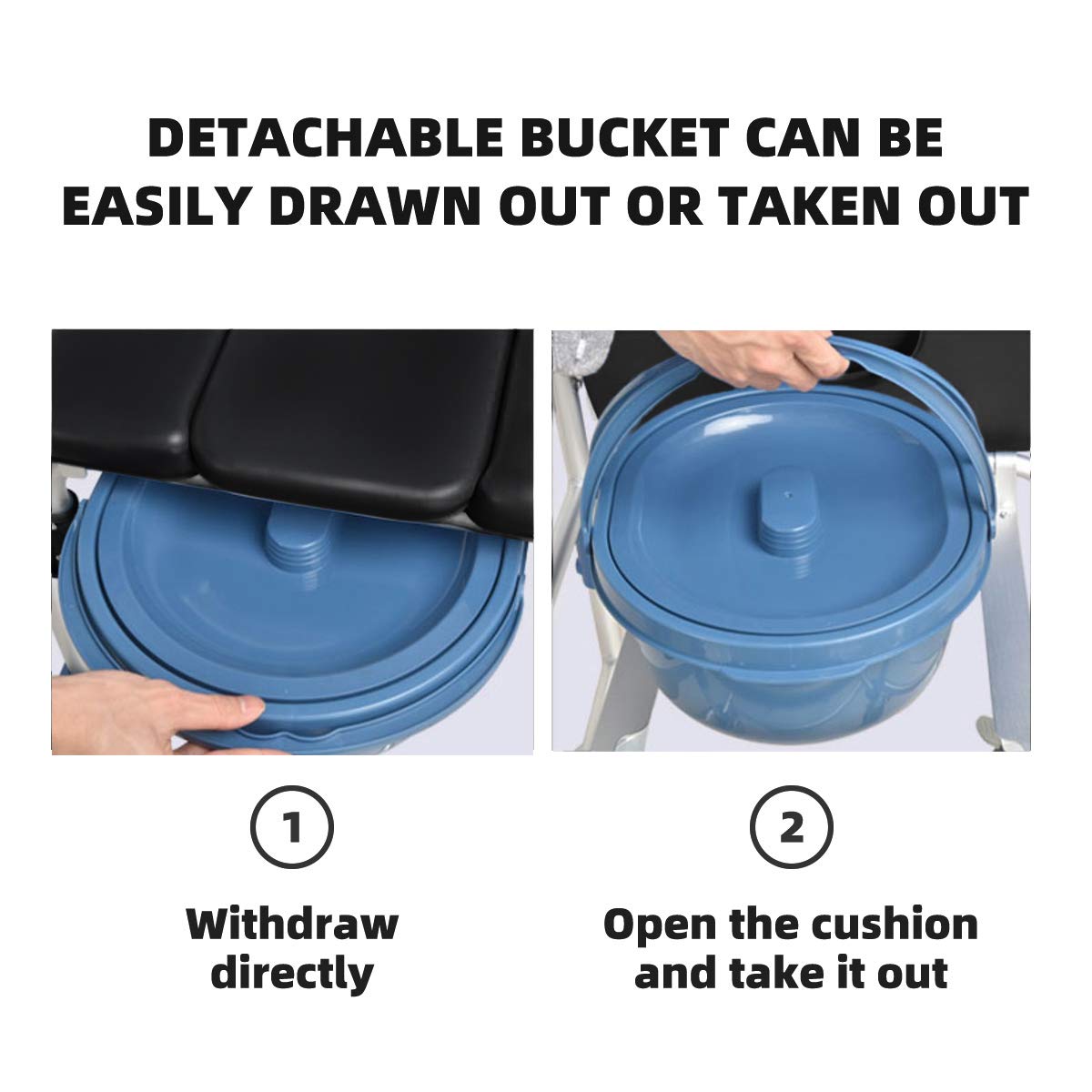 DETACHABLE BUCKET CAN BE EASILY DRAWN OUT OR TAKEN OUT

1

Withdraw directly

2

Open the cushion and take it out